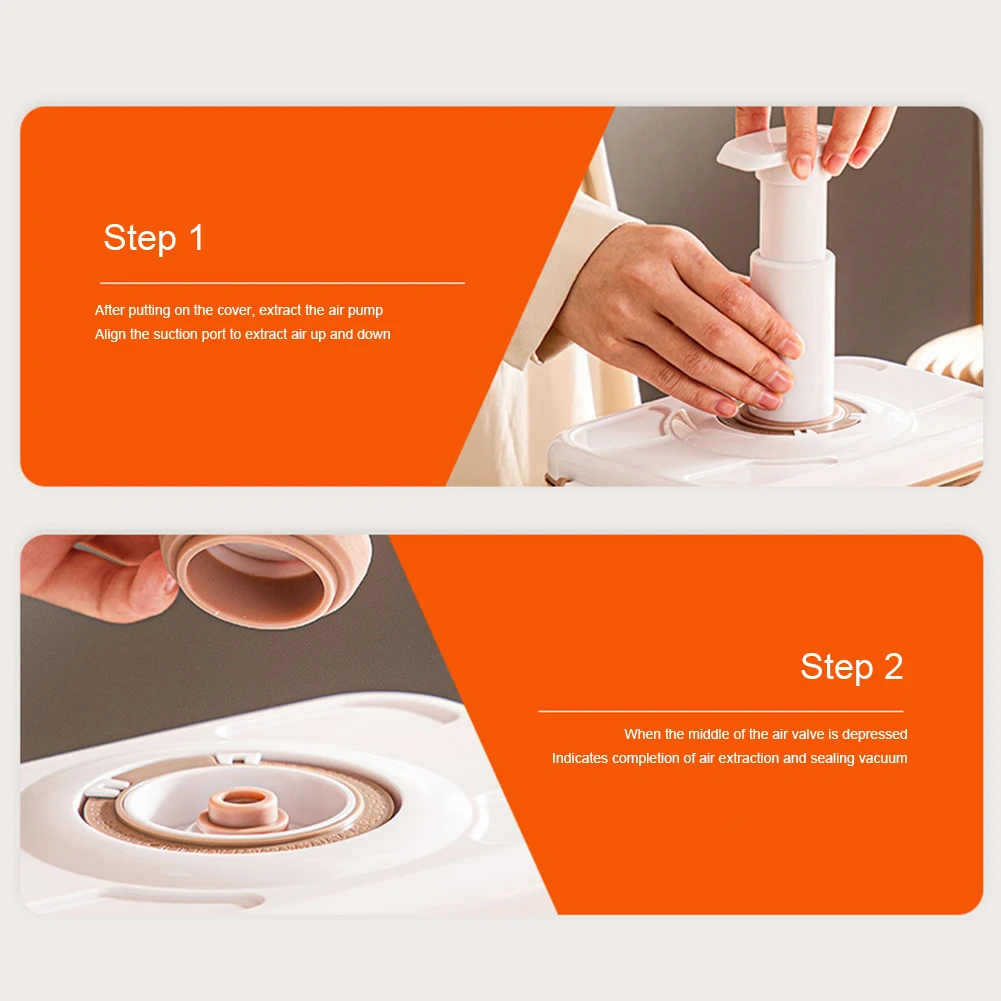 Step 1

After putting on the cover, extract the air pump
Align the suction port to extract air up and down

Step 2

When the middle of the air valve is depressed
Indicates completion of air extraction and sealing vacuum