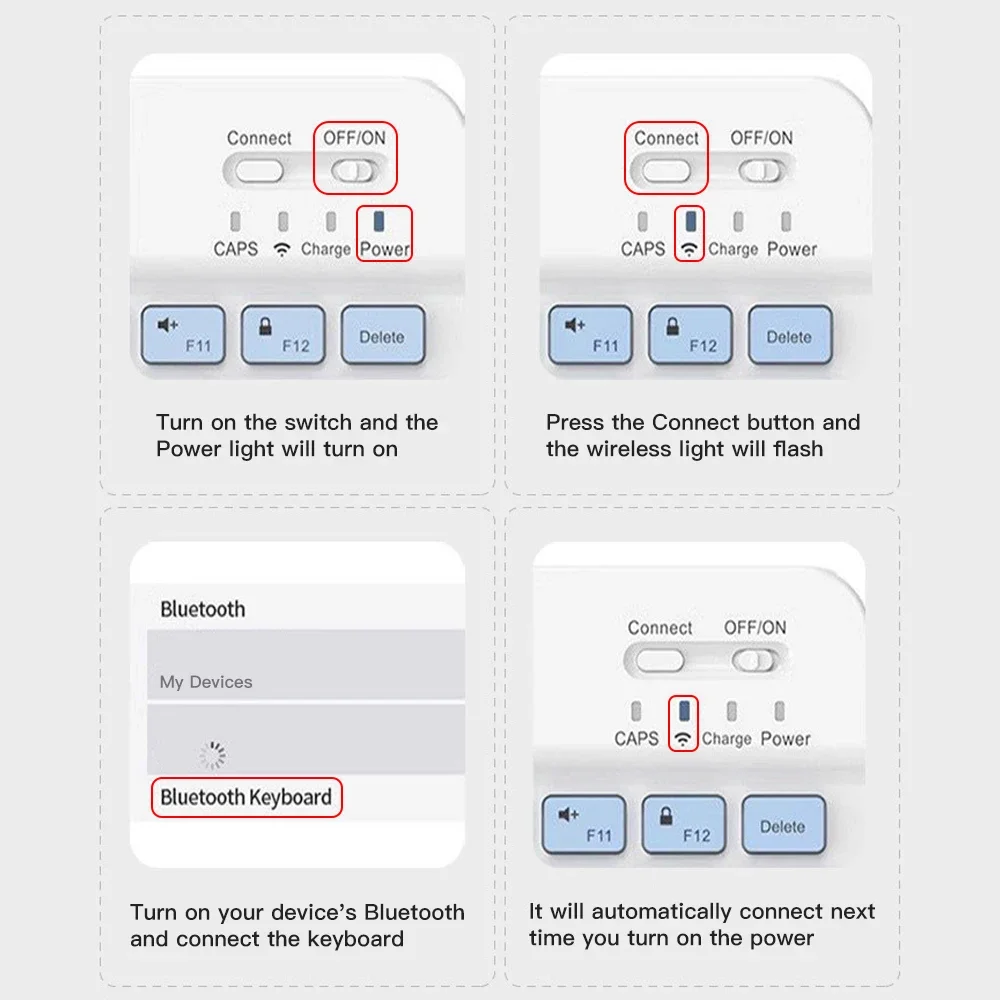 Connect OFF/ON

CAPS Charge Power

F11 F12 Delete

Turn on the switch and the Power light will turn on

Connect OFF/ON

CAPS Charge Power

F11 F12 Delete

Press the Connect button and the wireless light will flash

Bluetooth

My Devices

Bluetooth Keyboard

Turn on your device's Bluetooth and connect the keyboard

Connect OFF/ON

CAPS Charge Power

F11 F12 Delete

It will automatically connect next time you turn on the power