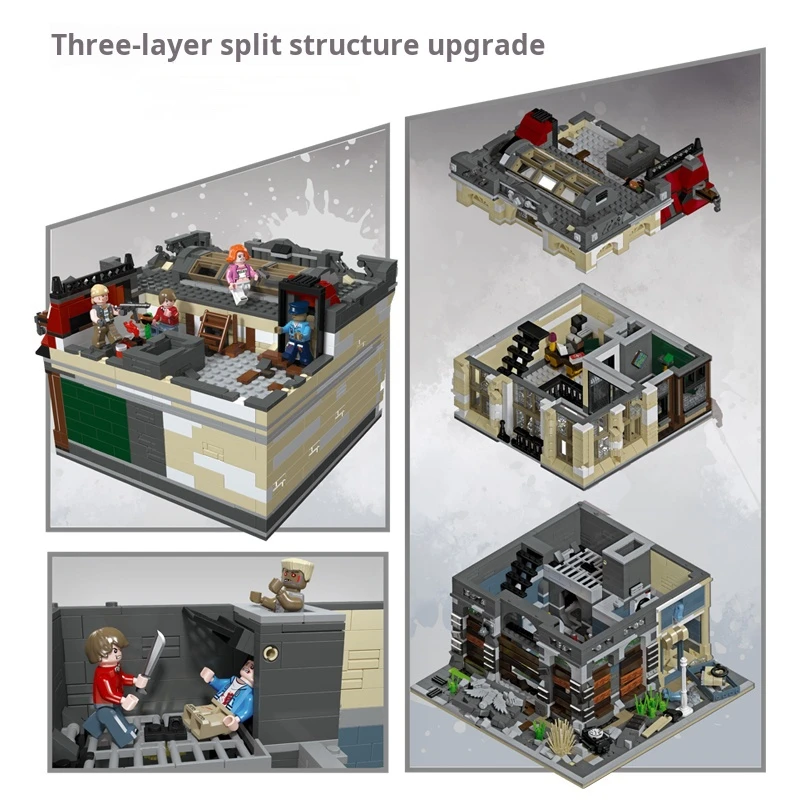 Three-layer split structure upgrade