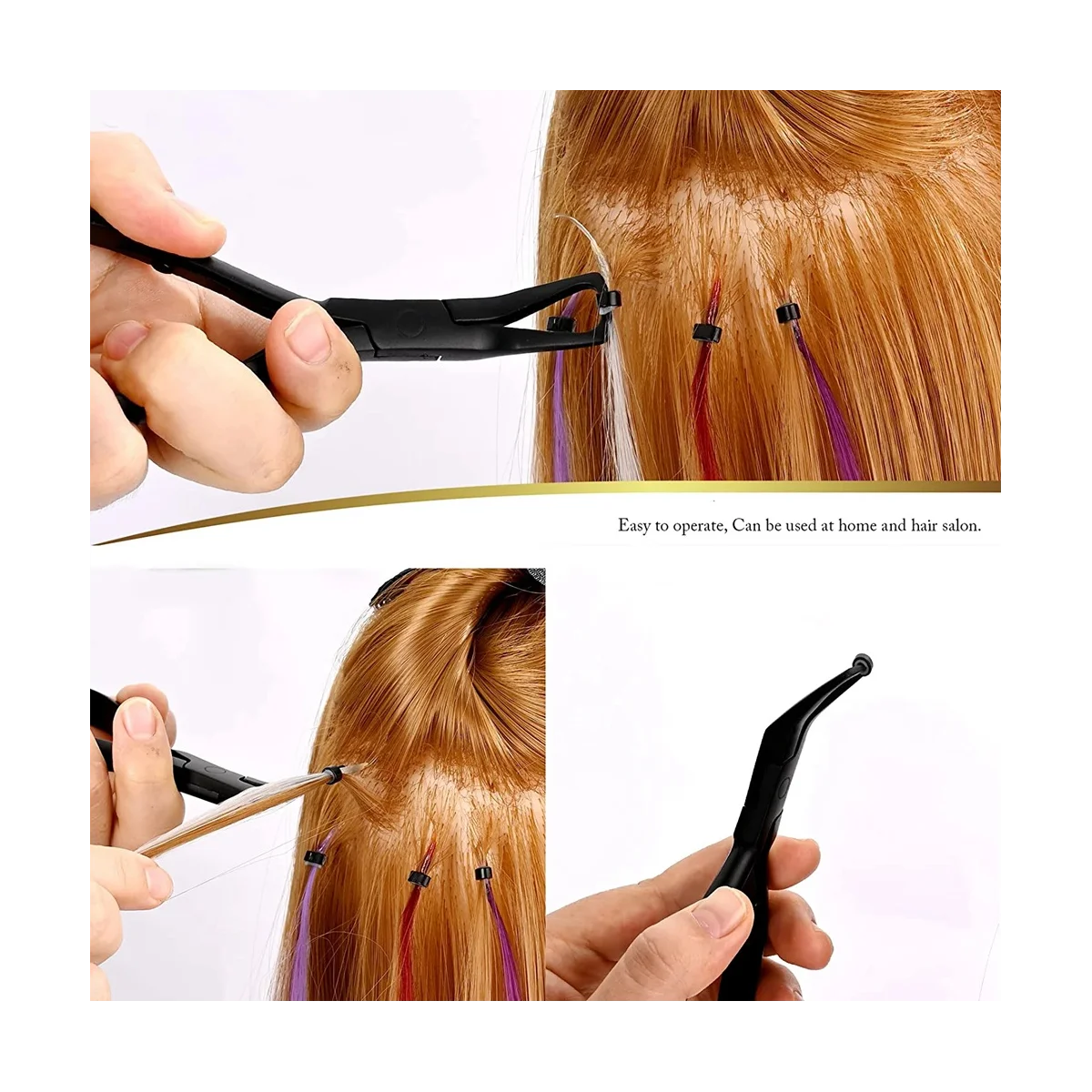 Easy to operate, Can be used at home and hair salon.