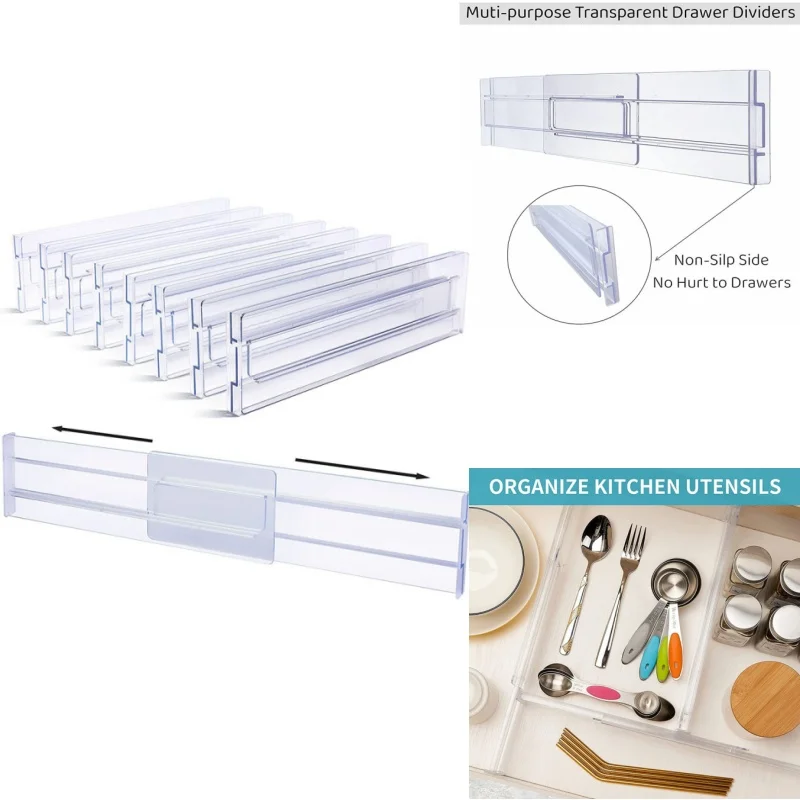 Muti-purpose Transparent Drawer Dividers

Non-Silp Side
No Hurt to Drawers

ORGANIZE KITCHEN UTENSILS