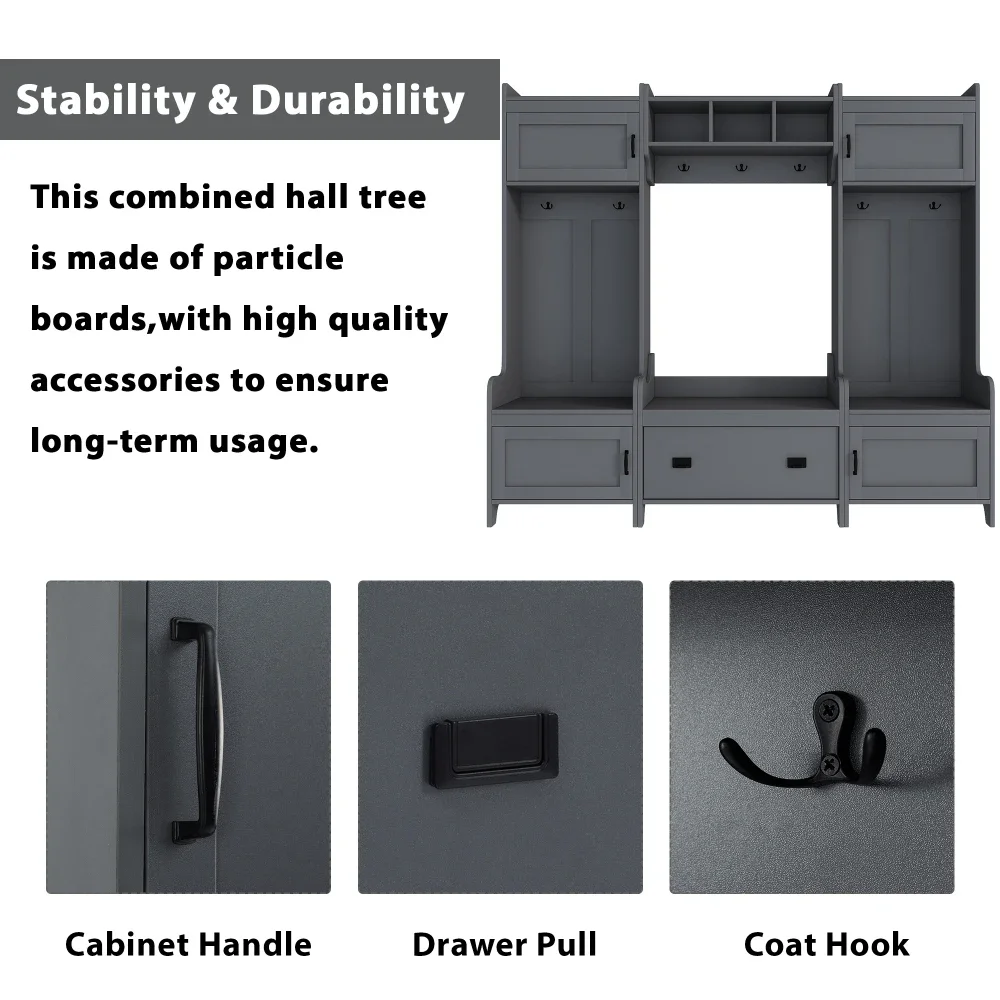 Stability & Durability

This combined hall tree is made of particle boards,with high quality accessories to ensure long-term usage.

Cabinet Handle

Drawer Pull

Coat Hook