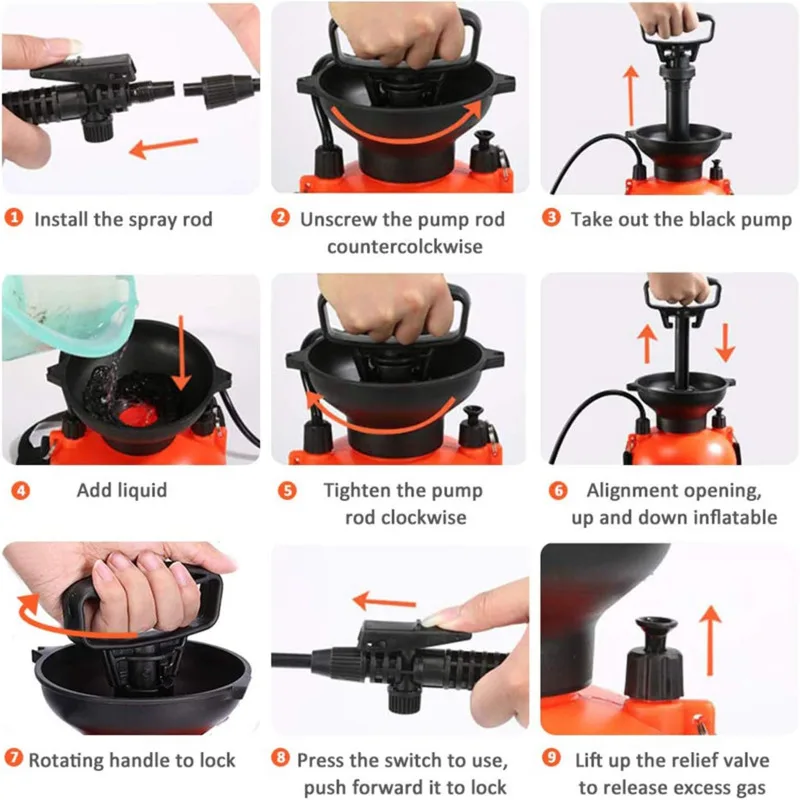 1 Install the spray rod

2 Unscrew the pump rod countercolckwise

3 Take out the black pump

4 Add liquid

5 Tighten the pump rod clockwise

6 Alignment opening, up and down inflatable

7 Rotating handle to lock

8 Press the switch to use, push forward it to lock

9 Lift up the relief valve to release excess gas