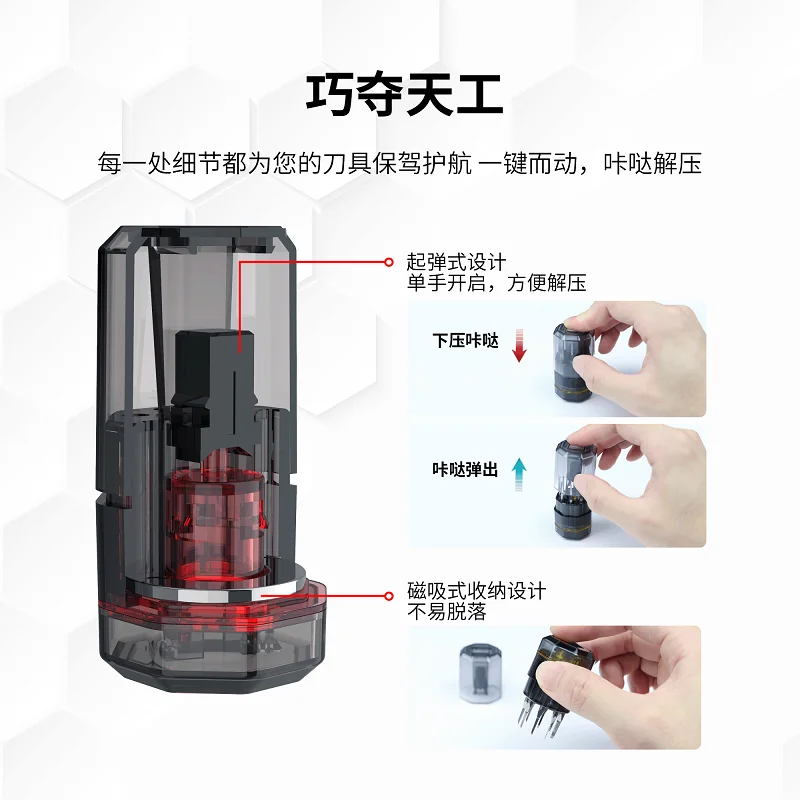 巧夺天工

每一处细节都为您的刀具保驾护航 一键而动，咔哒解压

起弹式设计
单手开启，方便解压

下压咔哒

咔哒弹出

磁吸式收纳设计
不易脱落