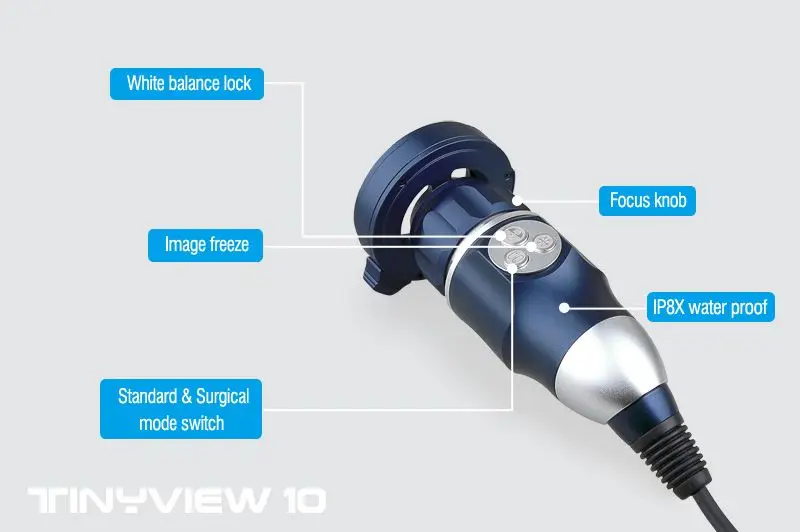 White balance lock

Focus knob

Image freeze

IP8X water proof

Standard & Surgical mode switch

TINYVIEW 10