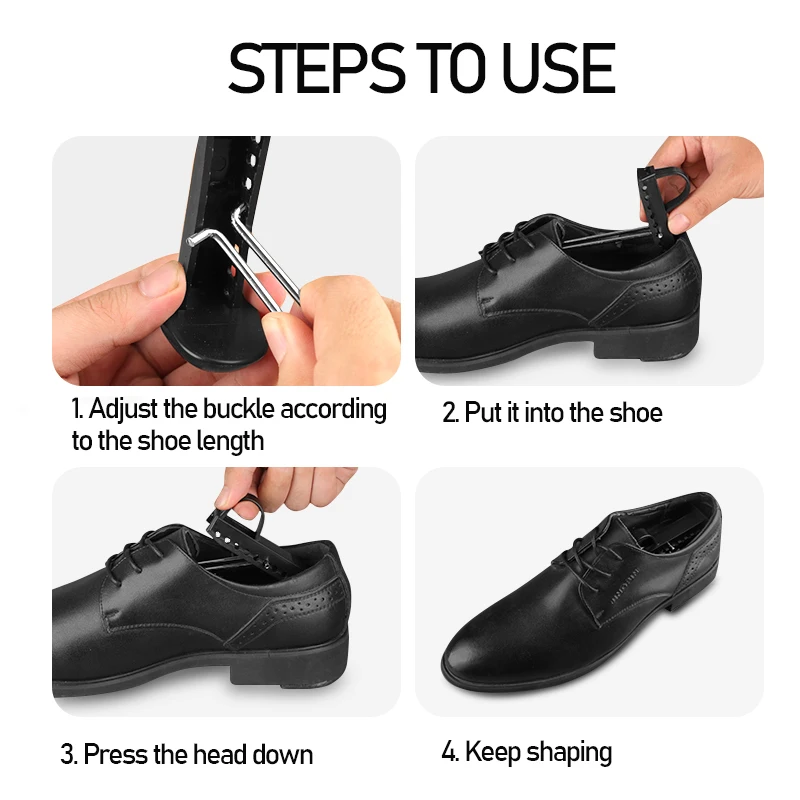 STEPS TO USE

1. Adjust the buckle according to the shoe length

2. Put it into the shoe

3. Press the head down

4. Keep shaping