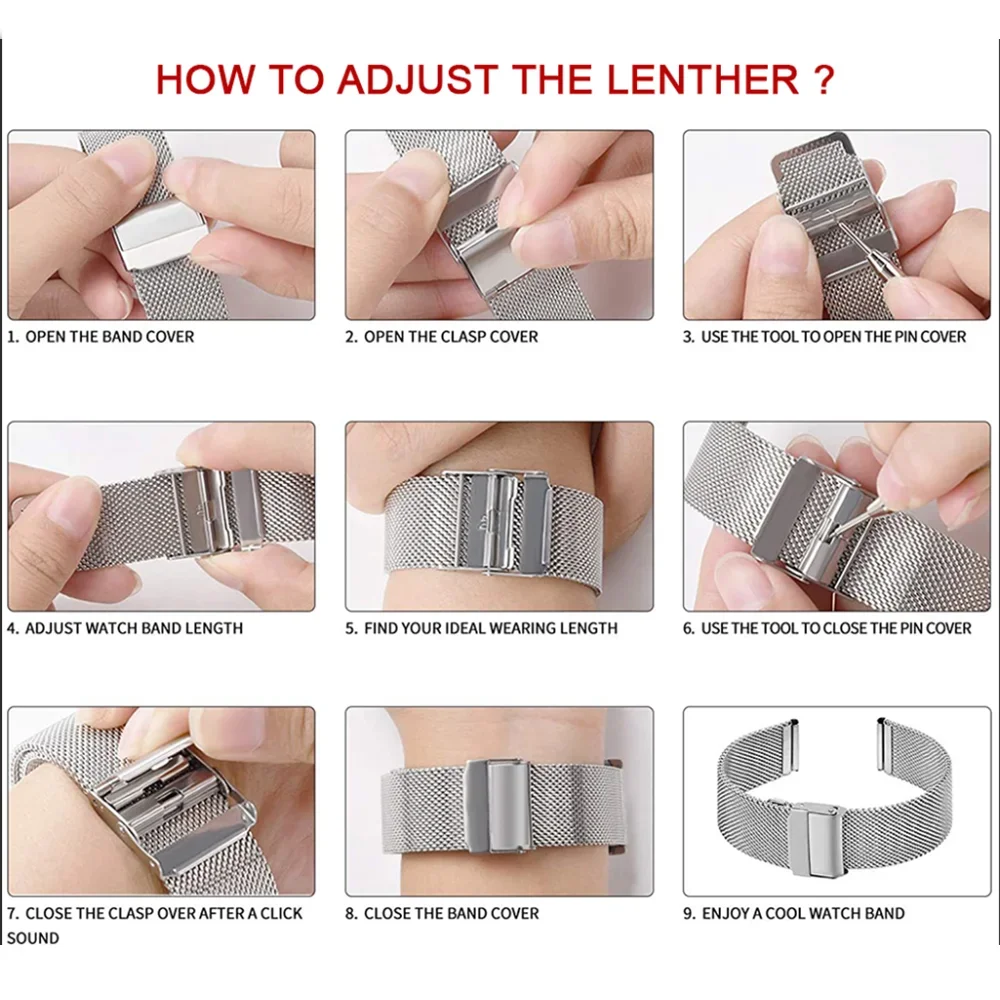 HOW TO ADJUST THE LENTHER ?

1. OPEN THE BAND COVER

2. OPEN THE CLASP COVER

3. USE THE TOOL TO OPEN THE PIN COVER

4. ADJUST WATCH BAND LENGTH

5. FIND YOUR IDEAL WEARING LENGTH

6. USE THE TOOL TO CLOSE THE PIN COVER

7. CLOSE THE CLASP OVER AFTER A CLICK SOUND

8. CLOSE THE BAND COVER

9. ENJOY A COOL WATCH BAND