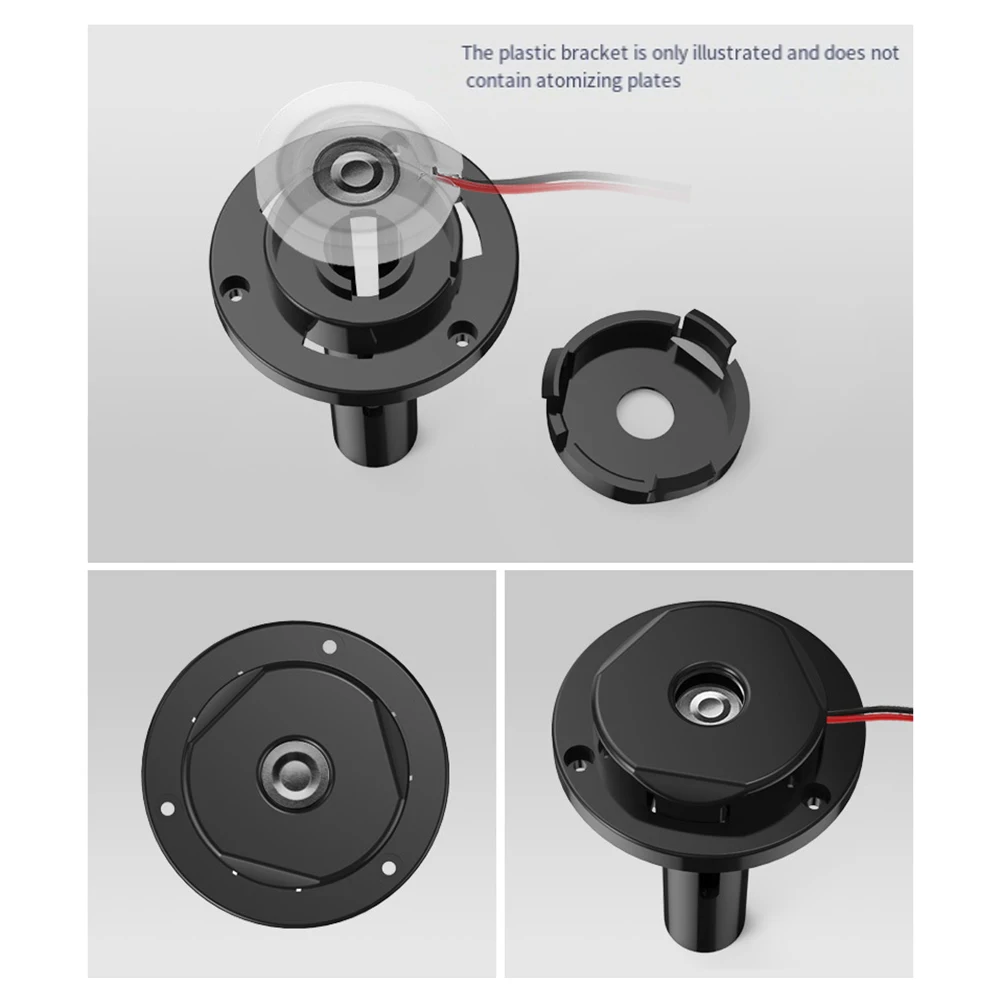 The plastic bracket is only illustrated and does not contain atomizing plates