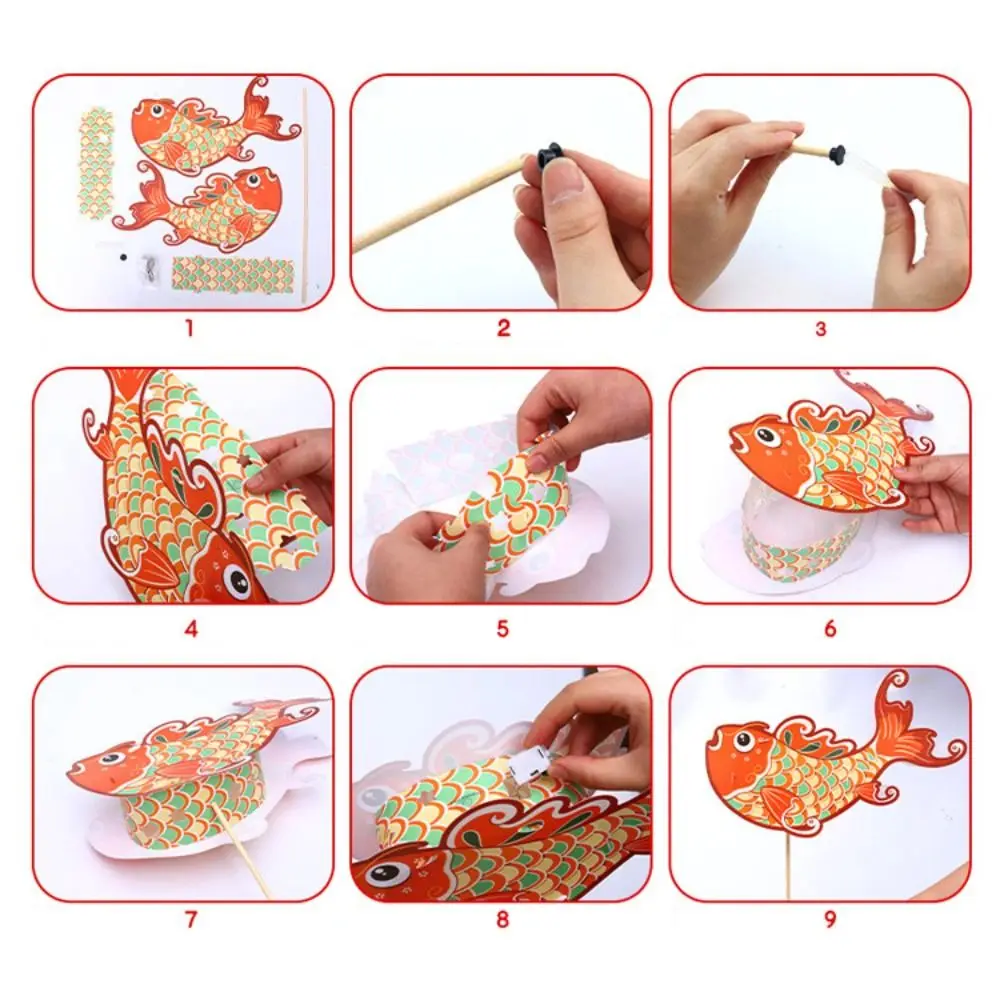 1

2

3

4

5

6

7

8

9