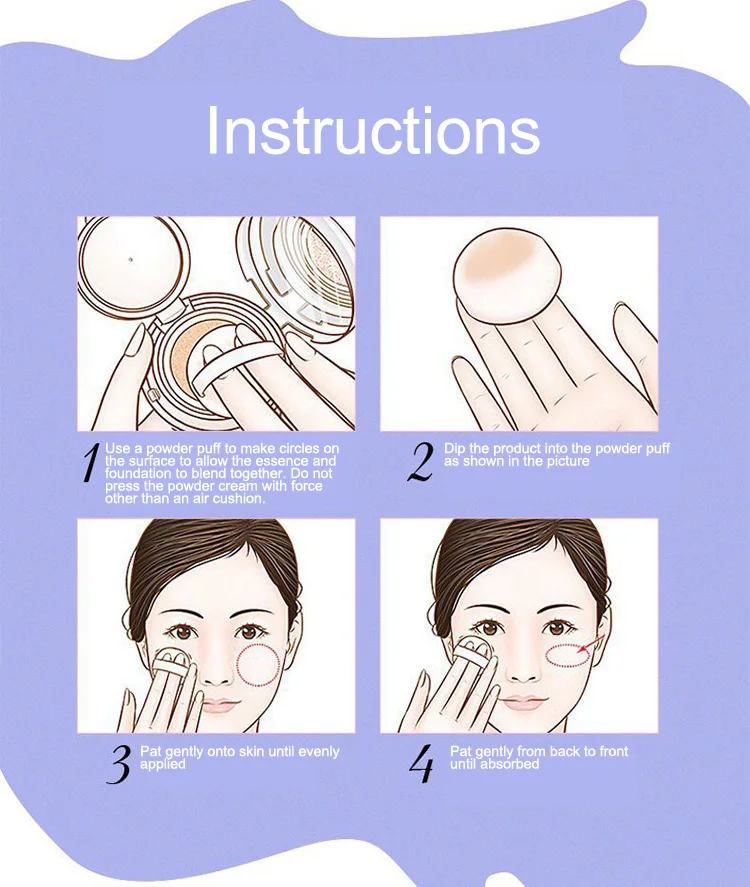 Instructions

1 Use a powder puff to make circles on the surface to allow the essence and foundation to blend together. Do not press the powder cream with force other than an air cushion.

2 Dip the product into the powder puff as shown in the picture

3 Pat gently onto skin until evenly applied

4 Pat gently from back to front until absorbed