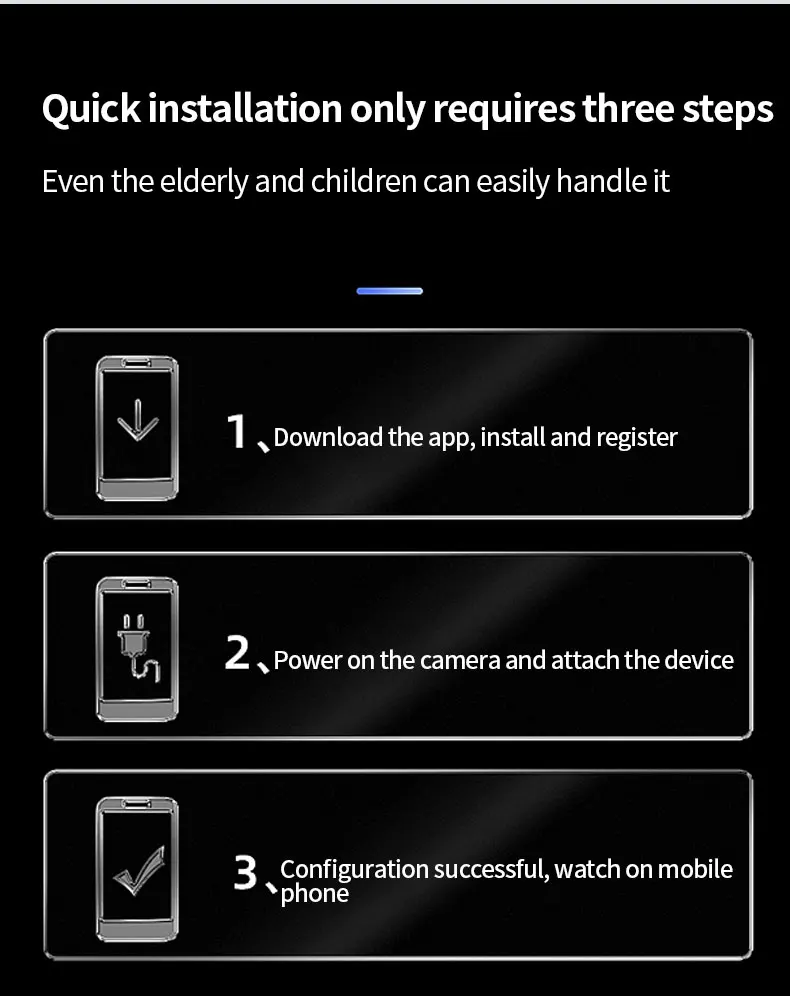 Quick installation only requires three steps

Even the elderly and children can easily handle it

1、Download the app, install and register

2、Power on the camera and attach the device

3、Configuration successful, watch on mobile phone