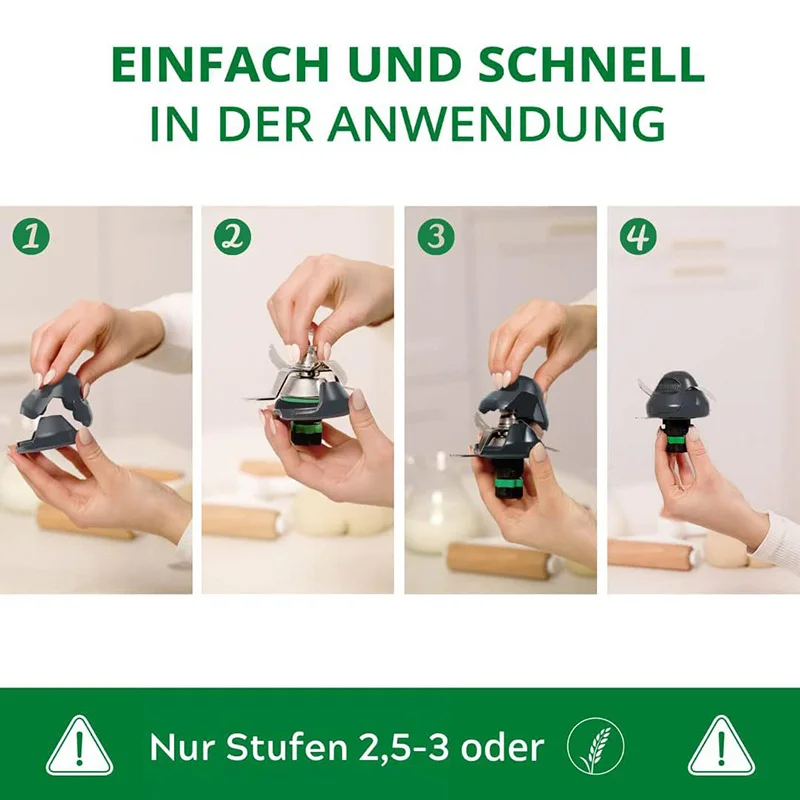 EINFACH UND SCHNELL
IN DER ANWENDUNG

1

2

3

4

Nur Stufen 2,5-3 oder