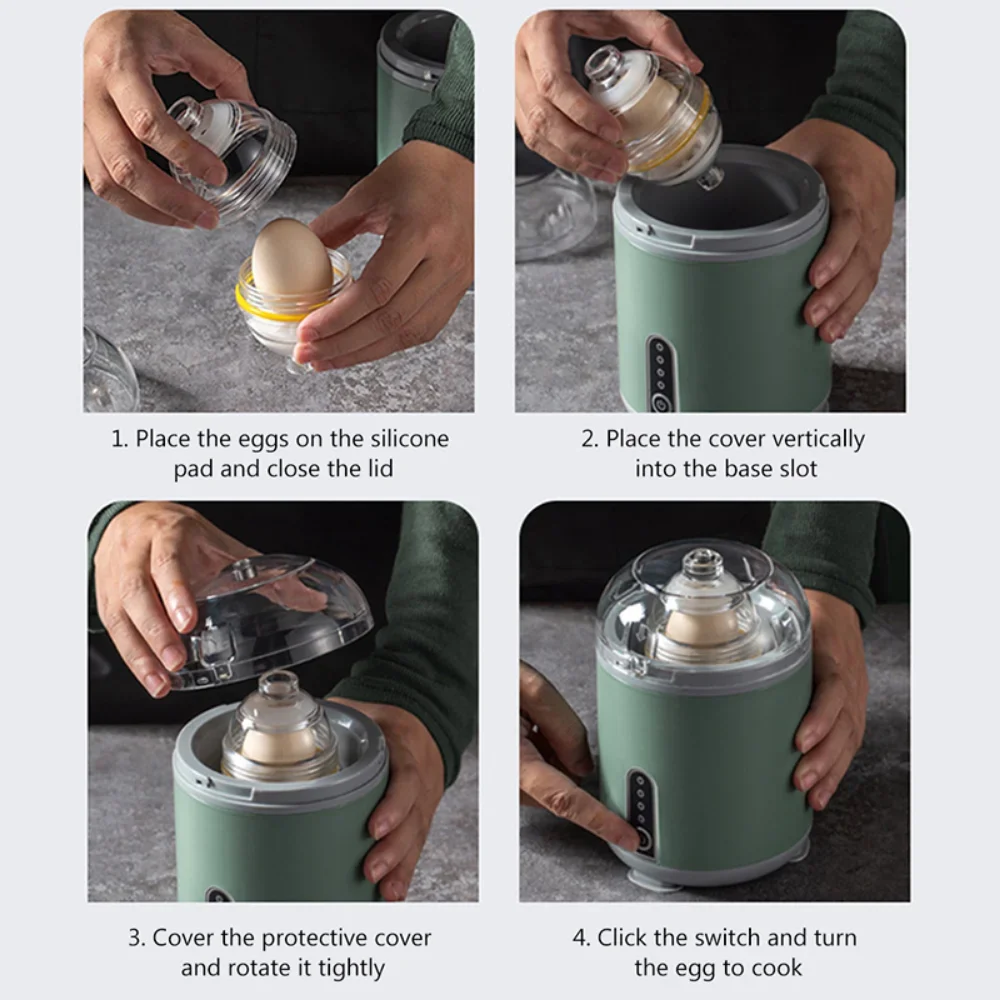 1. Place the eggs on the silicone pad and close the lid

2. Place the cover vertically into the base slot

3. Cover the protective cover and rotate it tightly

4. Click the switch and turn the egg to cook