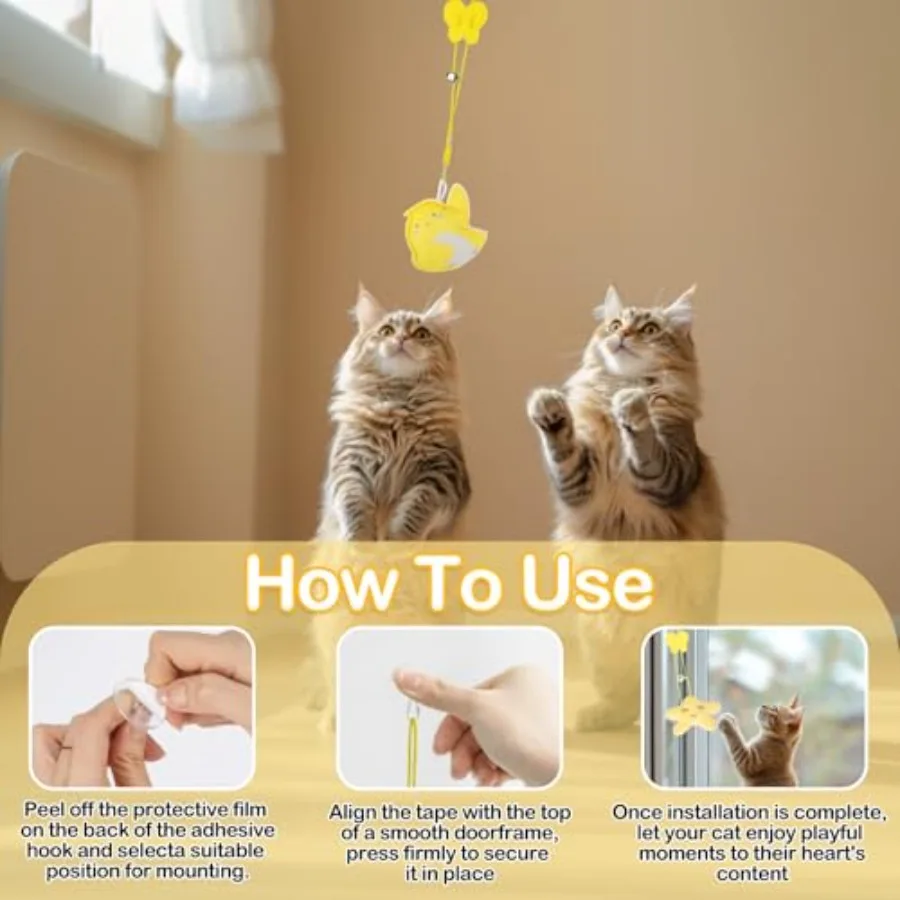 How To Use

Peel off the protective film on the back of the adhesive hook and selecta suitable position for mounting.

Align the tape with the top of a smooth doorframe, press firmly to secure it in place

Once installation is complete, let your cat enjoy playful moments to their heart's content