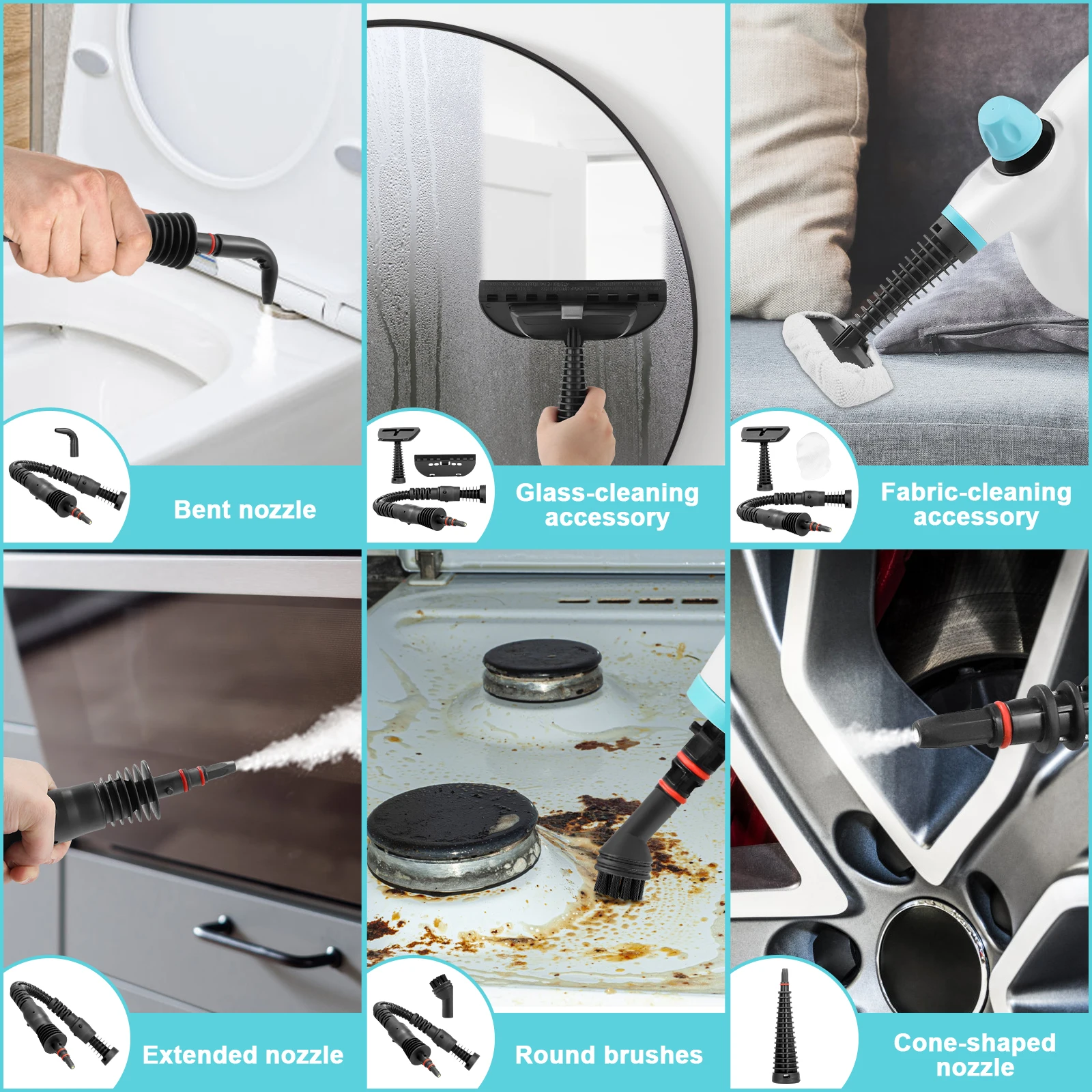 Bent nozzle

Glass-cleaning accessory

Fabric-cleaning accessory

Extended nozzle

Round brushes

Cone-shaped nozzle