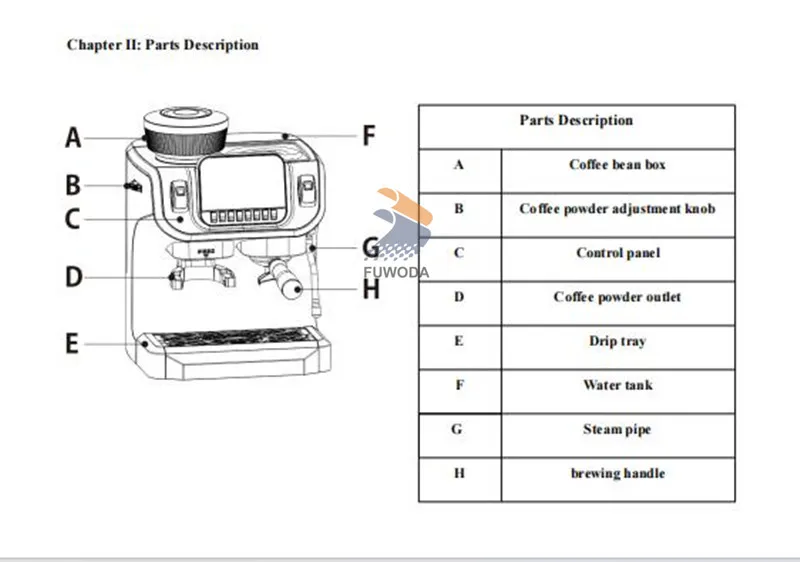 Chapter II: Parts Description

A
B
C
D
E
F
G
H

FUWODA

| Parts Description | |
|---|---|
| A | Coffee bean box |
| B | Coffee powder adjustment knob |
| C | Control panel |
| D | Coffee powder outlet |
| E | Drip tray |
| F | Water tank |
| G | Steam pipe |
| H | brewing handle |