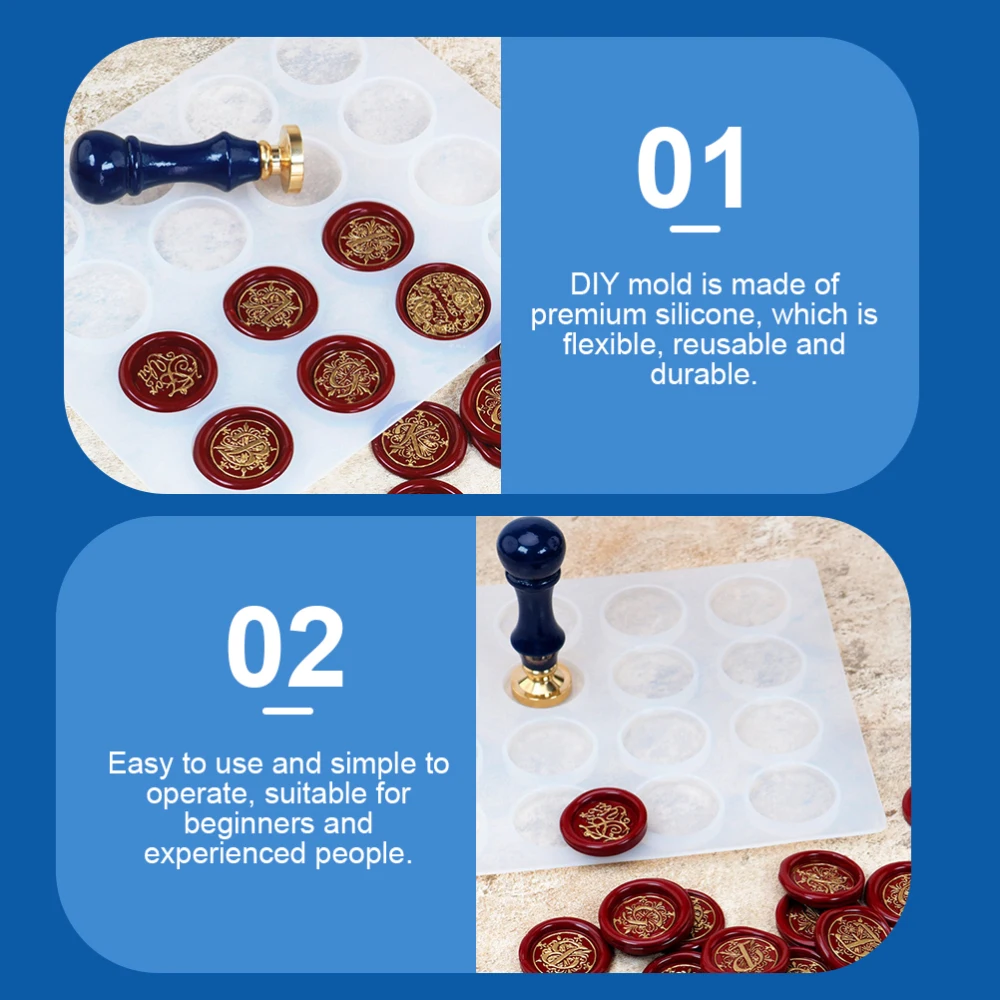 01

DIY mold is made of premium silicone, which is flexible, reusable and durable.

02

Easy to use and simple to operate, suitable for beginners and experienced people.