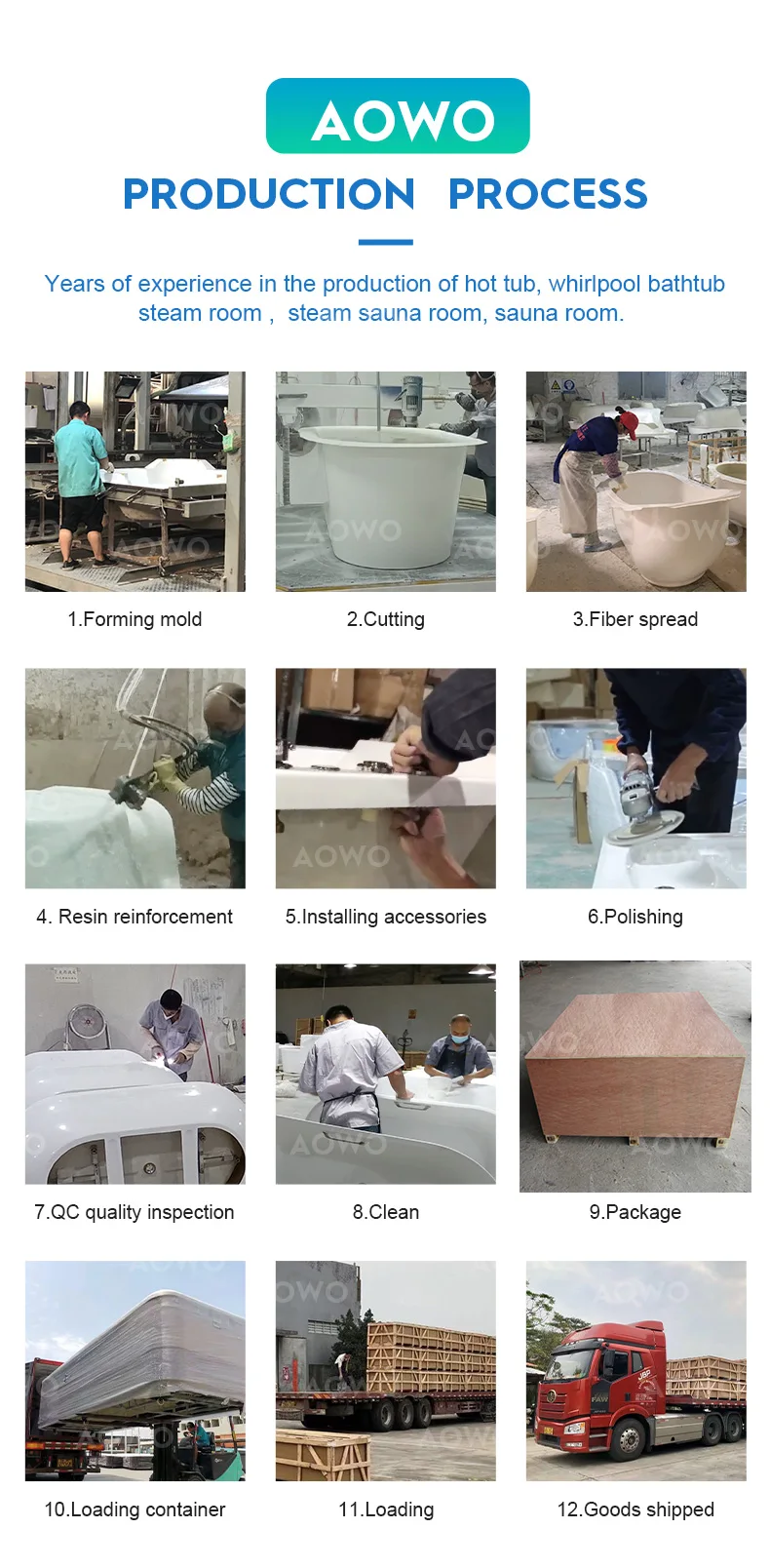 AOWO

PRODUCTION PROCESS

Years of experience in the production of hot tub, whirlpool bathtub steam room , steam sauna room, sauna room.

1.Forming mold

2.Cutting

3.Fiber spread

4. Resin reinforcement

5.Installing accessories

6.Polishing

7.QC quality inspection

8.Clean

9.Package

10.Loading container

11.Loading

12.Goods shipped