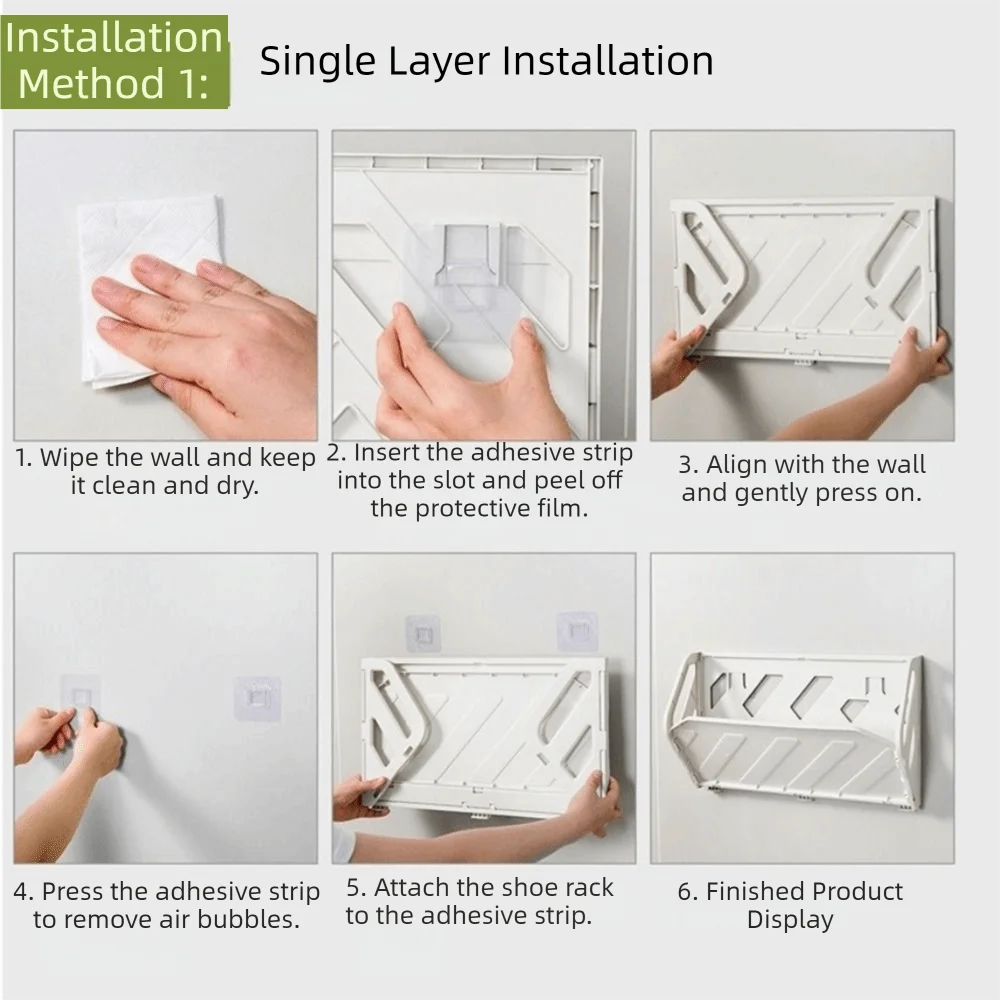 Installation Method 1:

Single Layer Installation

1. Wipe the wall and keep it clean and dry.

2. Insert the adhesive strip into the slot and peel off the protective film.

3. Align with the wall and gently press on.

4. Press the adhesive strip to remove air bubbles.

5. Attach the shoe rack to the adhesive strip.

6. Finished Product Display