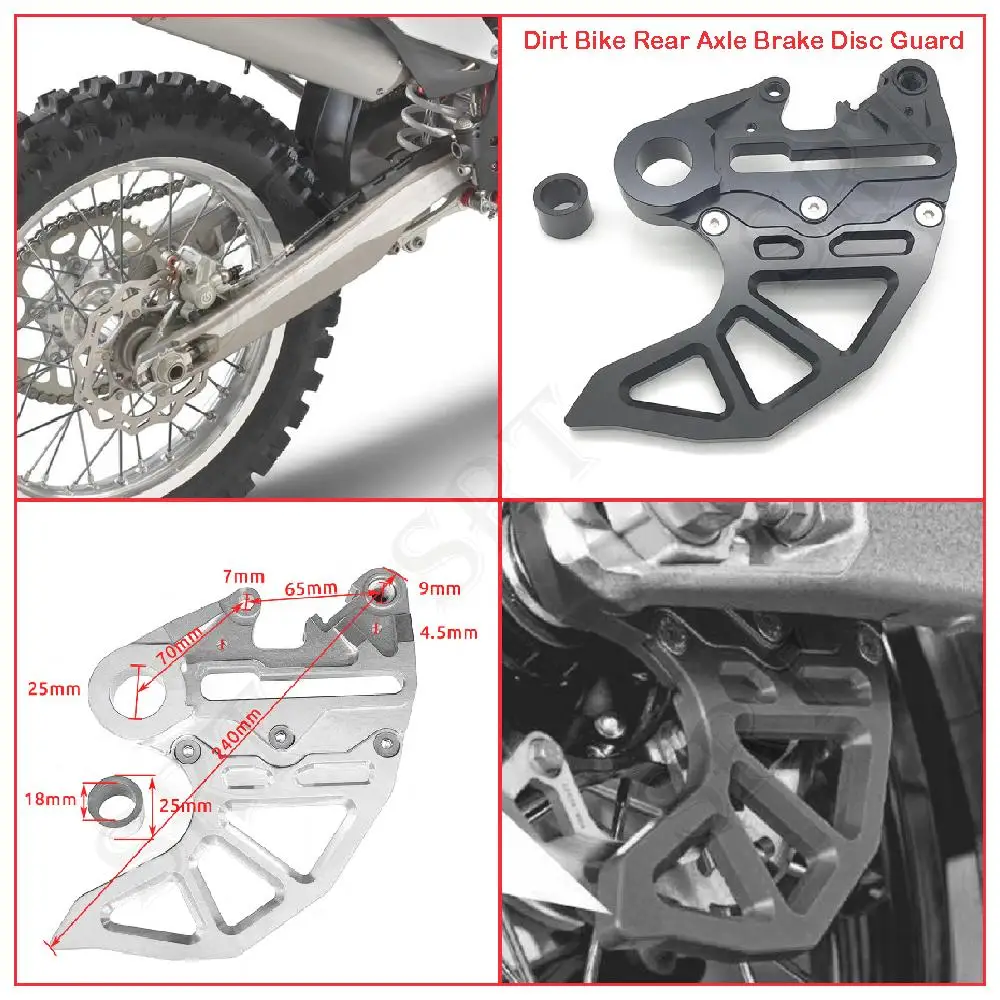 Dirt Bike Rear Axle Brake Disc Guard

7mm
65mm
9mm
4.5mm
70mm
25mm
240mm
18mm
25mm