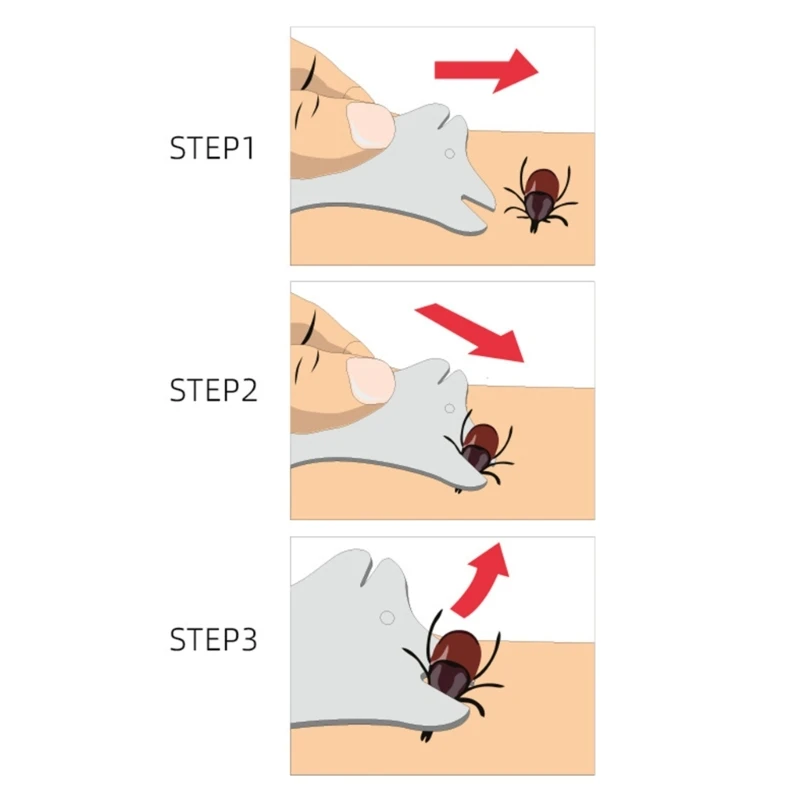 STEP1

STEP2

STEP3