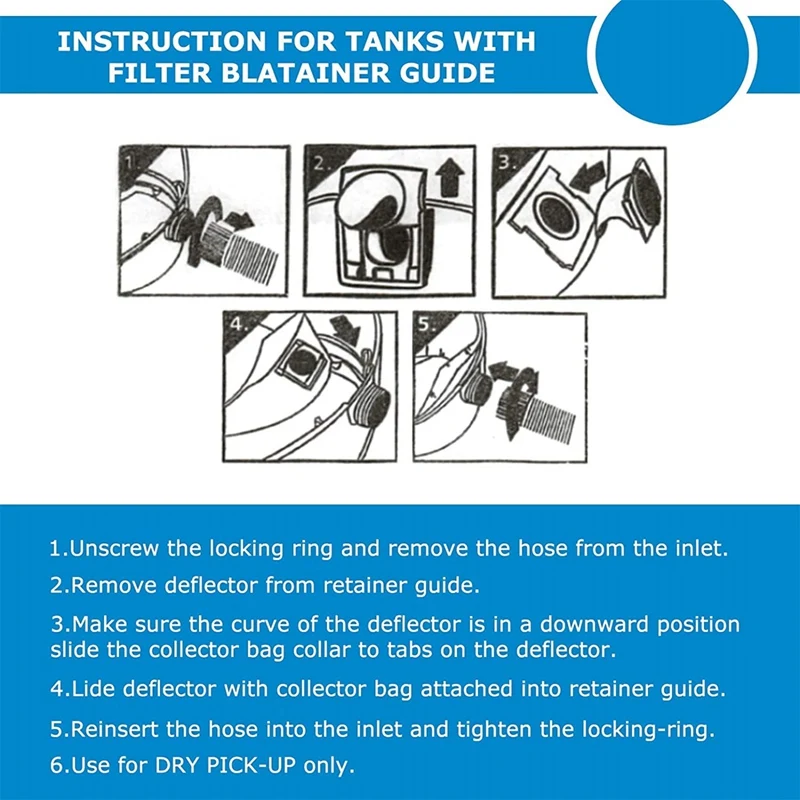 INSTRUCTION FOR TANKS WITH FILTER BLATAINER GUIDE

1.

2.

3.

4.

5.

1.Unscrew the locking ring and remove the hose from the inlet.

2.Remove deflector from retainer guide.

3.Make sure the curve of the deflector is in a downward position slide the collector bag collar to tabs on the deflector.

4.Lide deflector with collector bag attached into retainer guide.

5.Reinsert the hose into the inlet and tighten the locking-ring.

6.Use for DRY PICK-UP only.