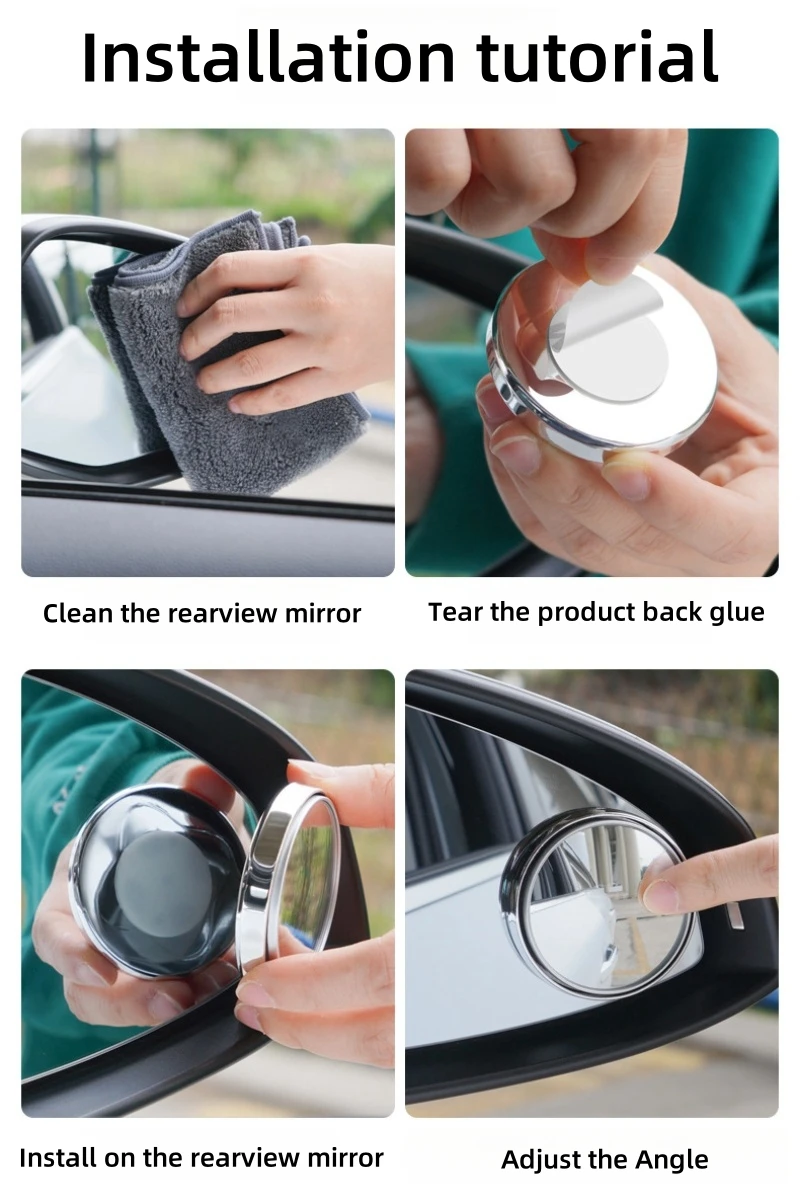 Installation tutorial

Clean the rearview mirror

Tear the product back glue

Install on the rearview mirror

Adjust the Angle