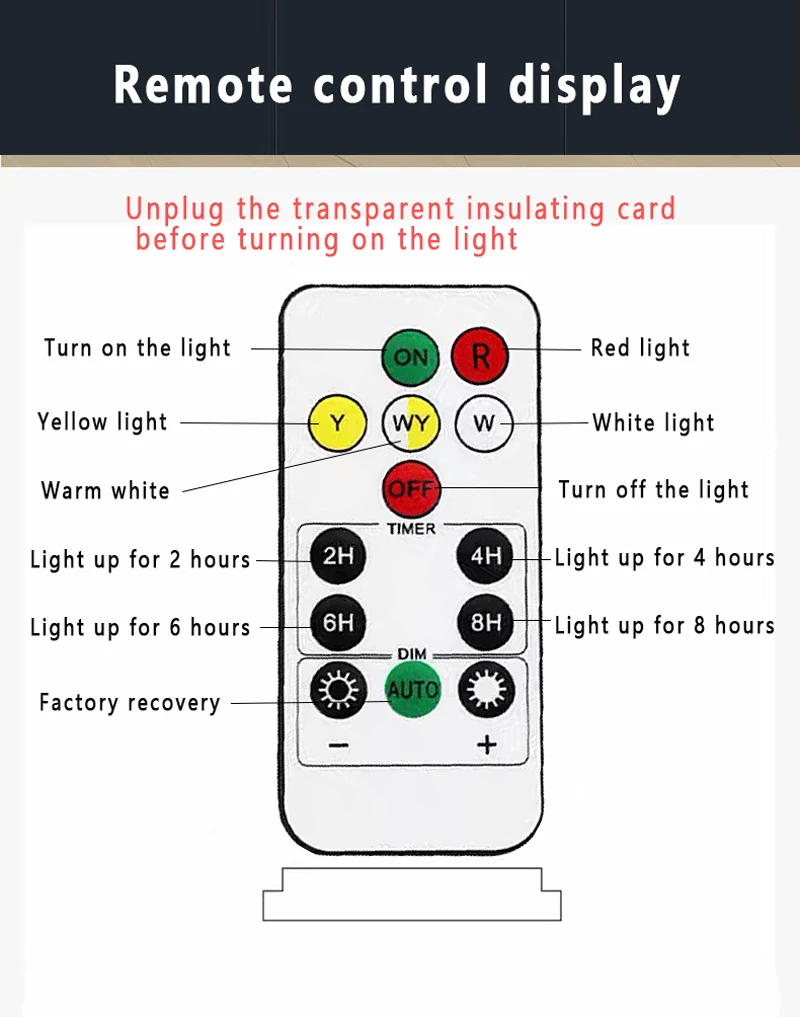 Remote control display

Unplug the transparent insulating card before turning on the light

Turn on the light
ON
R
Red light
Yellow light
Y
WY
W
White light
Warm white
OFF
Turn off the light
TIMER
Light up for 2 hours
2H
4H
Light up for 4 hours
Light up for 6 hours
6H
8H
Light up for 8 hours
DIM
Factory recovery
AUTO
−
+