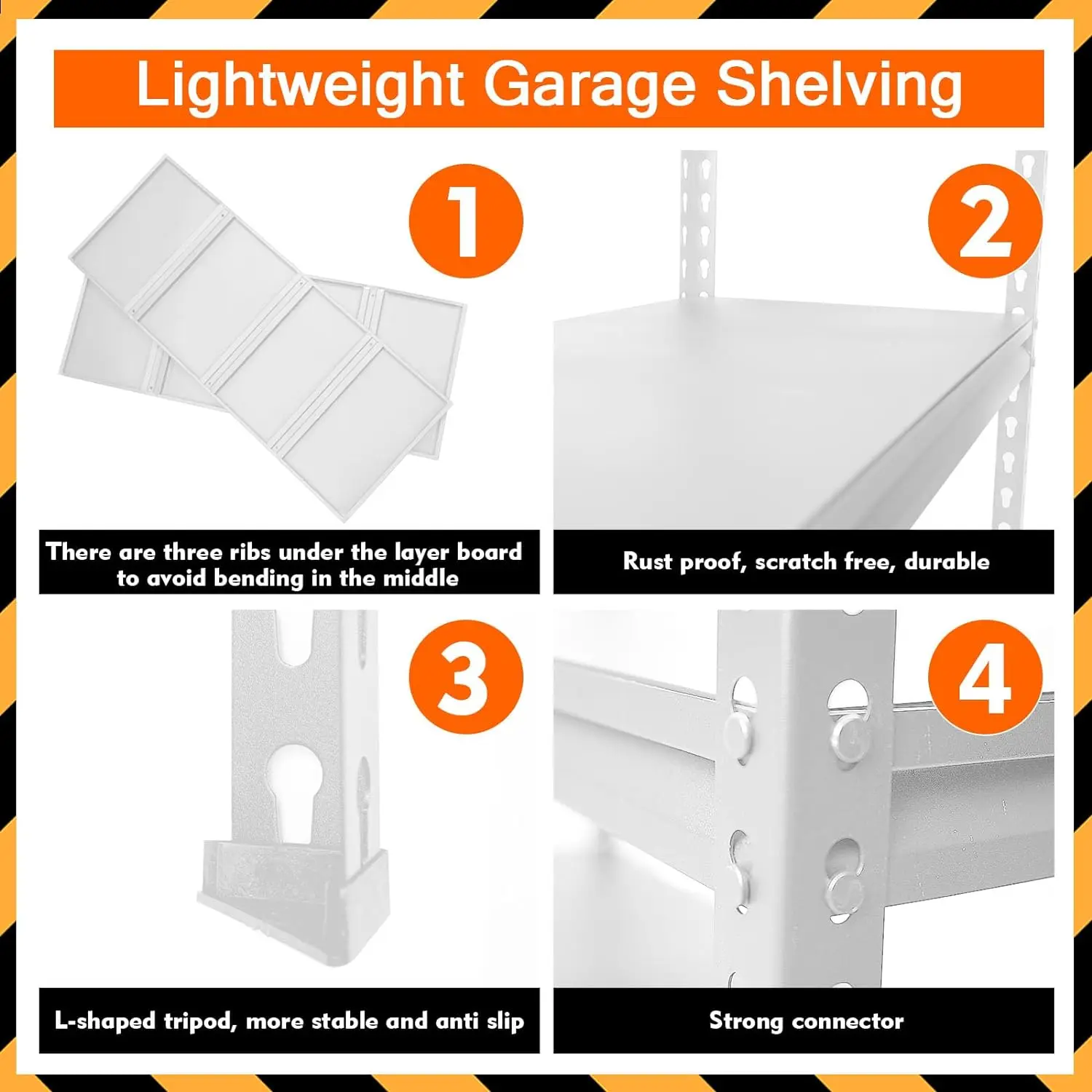 Lightweight Garage Shelving

1

There are three ribs under the layer board to avoid bending in the middle

2

Rust proof, scratch free, durable

3

L-shaped tripod, more stable and anti slip

4

Strong connector