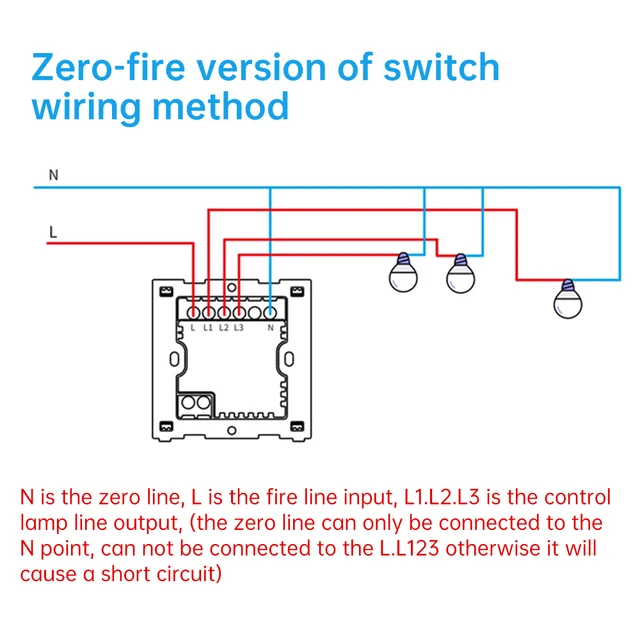 Zero-fire version of switch wiring method

N

L

L L1 L2 L3 N

N is the zero line, L is the fire line input, L1.L2.L3 is the control lamp line output, (the zero line can only be connected to the N point, can not be connected to the L.L123 otherwise it will cause a short circuit)