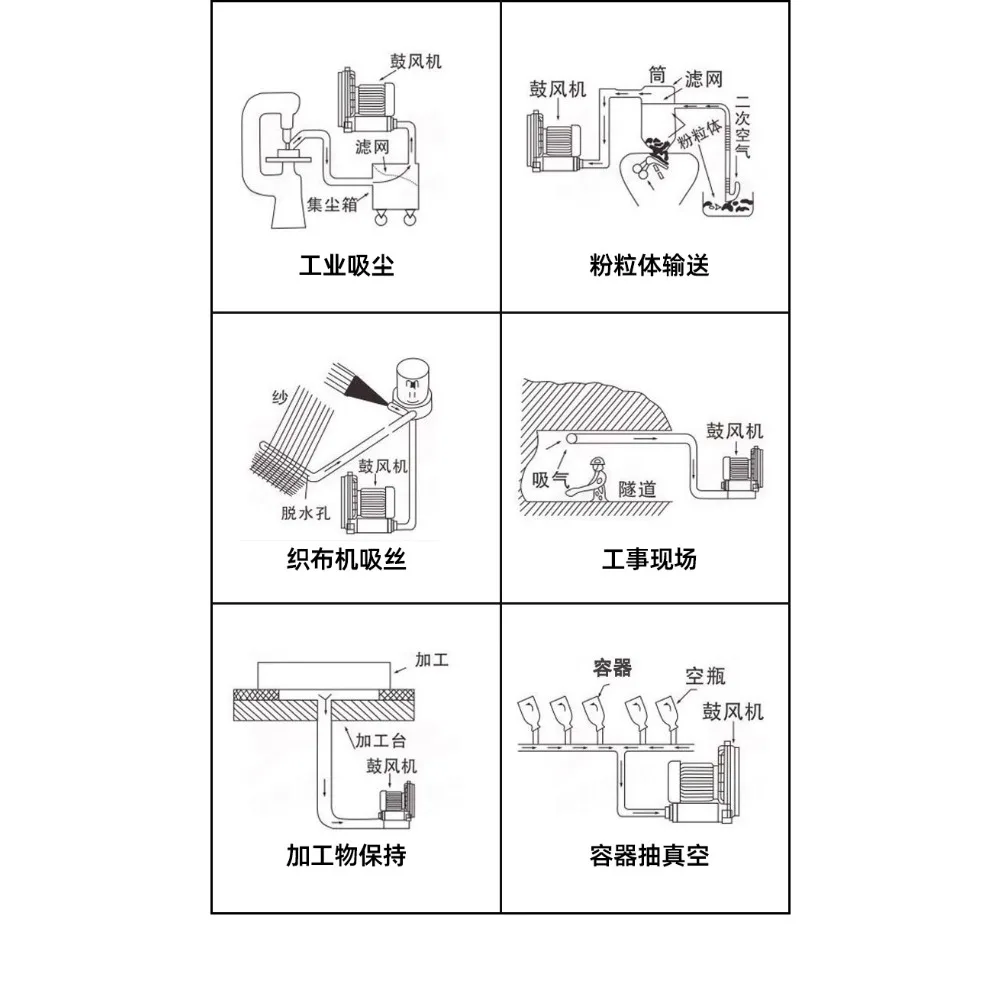 鼓风机
滤网
集尘箱
工业吸尘

鼓风机
筒
滤网
粉粒体
二次空气
粉粒体输送

纱
鼓风机
脱水孔
织布机吸丝

鼓风机
吸气
隧道
工事现场

加工
加工台
鼓风机
加工物保持

容器
空瓶
鼓风机
容器抽真空