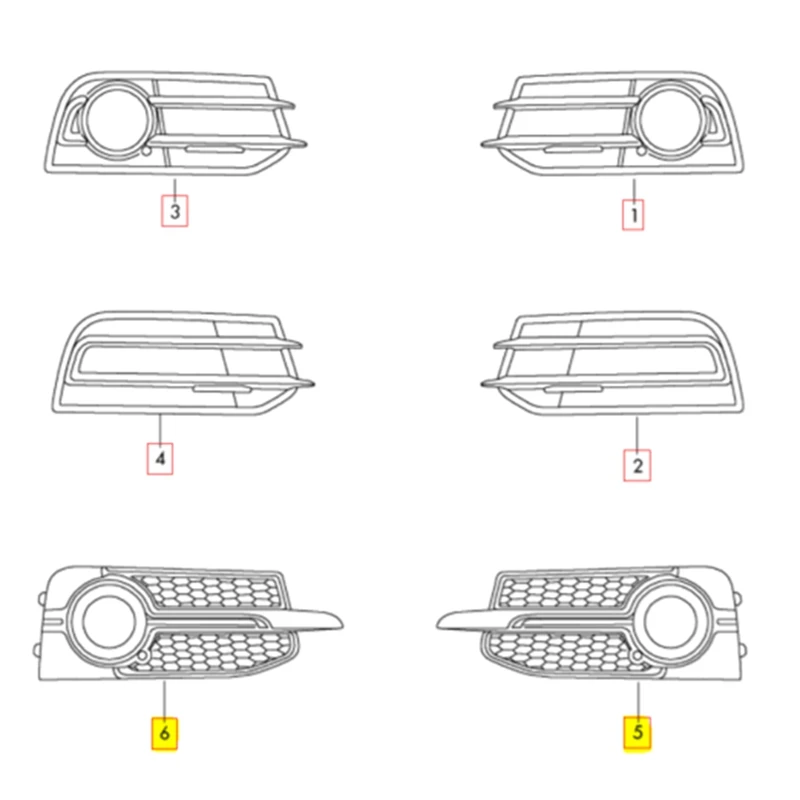 3
1
4
2
6
5