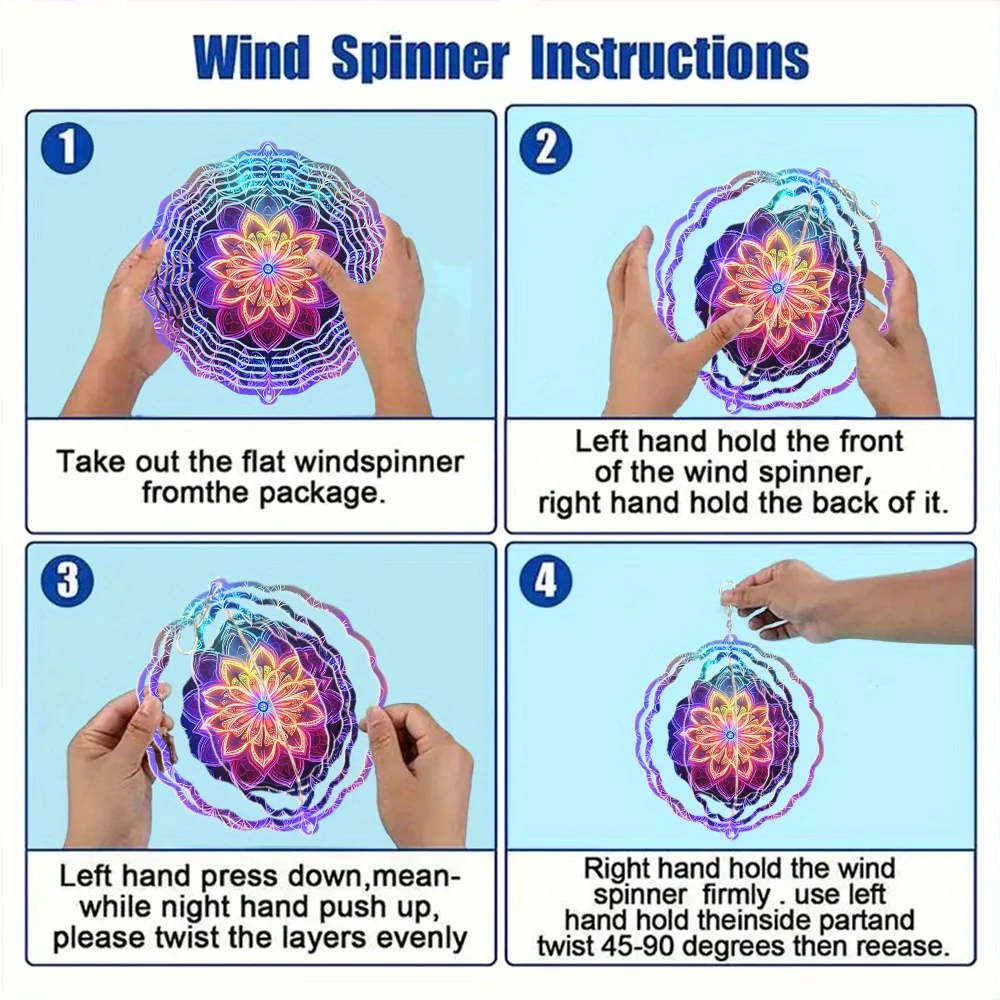 Wind Spinner Instructions

1

Take out the flat windspinner fromthe package.

2

Left hand hold the front of the wind spinner, right hand hold the back of it.

3

Left hand press down,meanwhile night hand push up, please twist the layers evenly

4

Right hand hold the wind spinner firmly . use left hand hold theinside partand twist 45-90 degrees then reease.