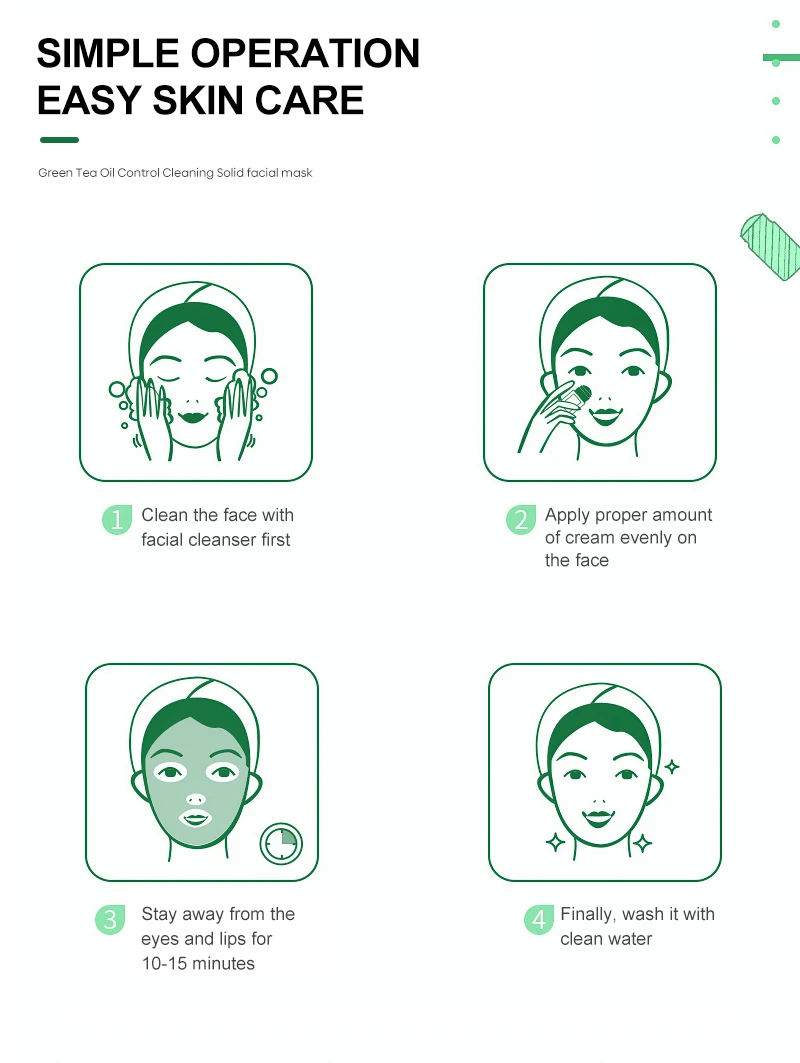 SIMPLE OPERATION
EASY SKIN CARE

Green Tea Oil Control Cleaning Solid facial mask

1 Clean the face with facial cleanser first

2 Apply proper amount of cream evenly on the face

3 Stay away from the eyes and lips for 10-15 minutes

4 Finally, wash it with clean water