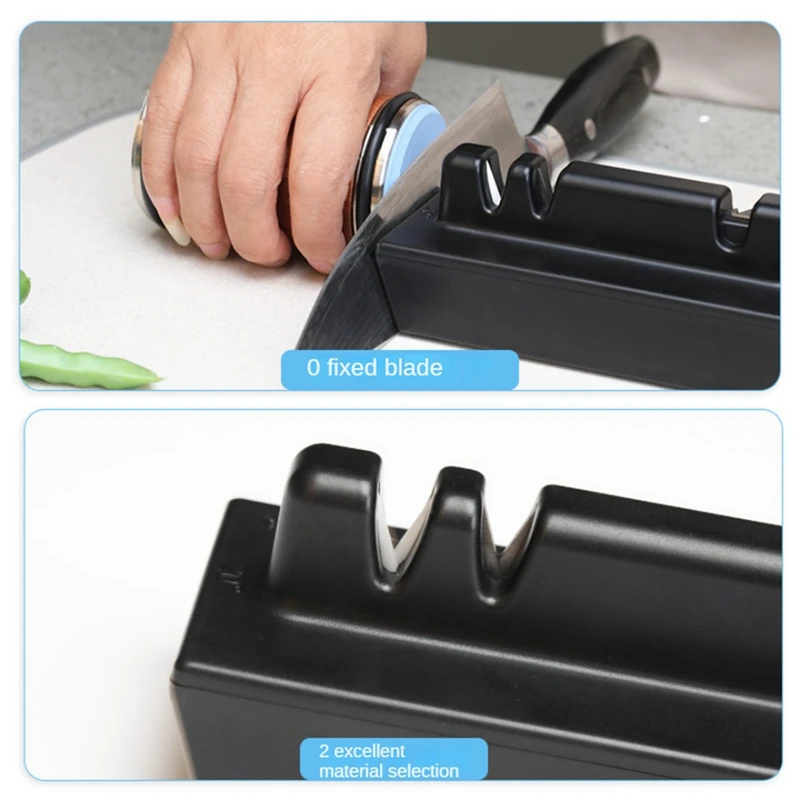 0 fixed blade

2 excellent material selection