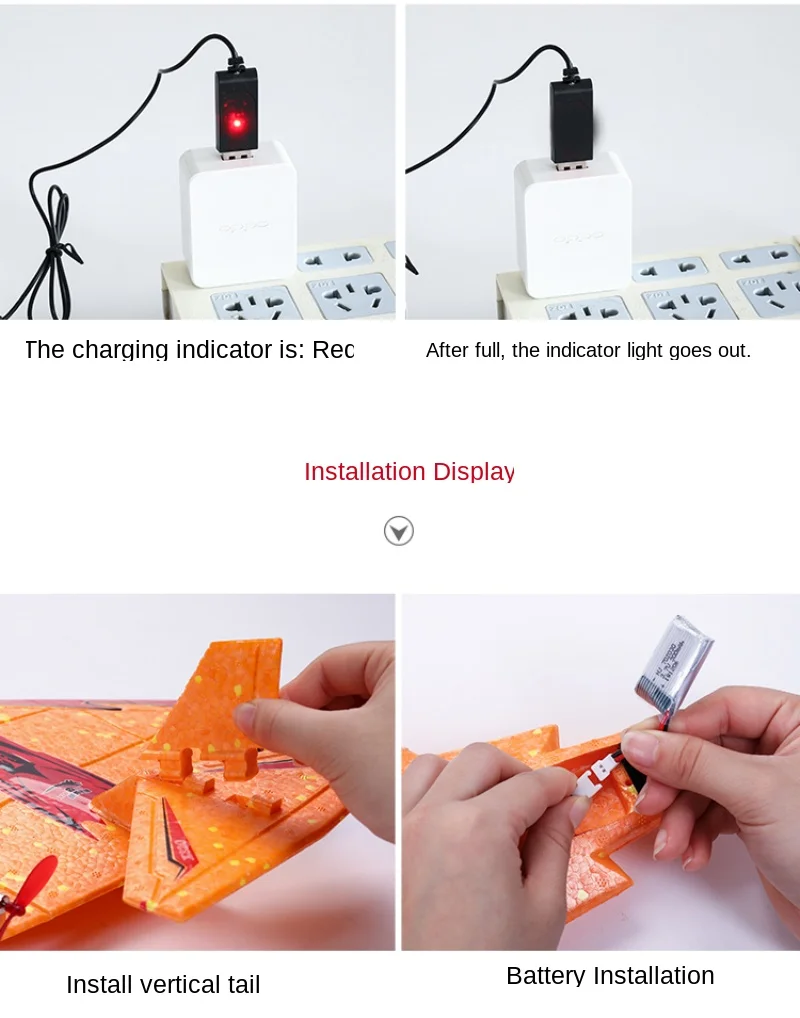 The charging indicator is: Rec

After full, the indicator light goes out.

Installation Display

Install vertical tail

Battery Installation