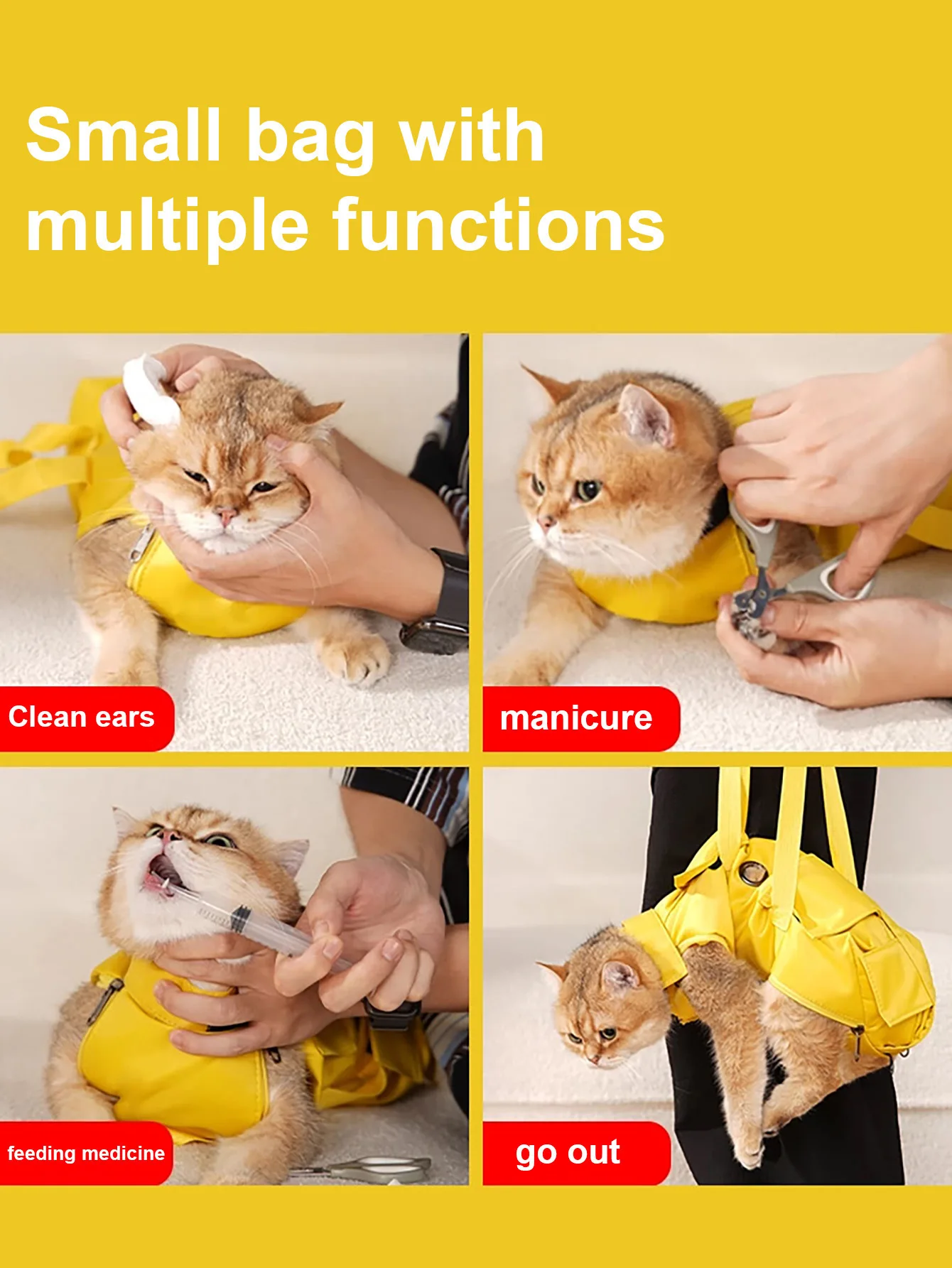 Small bag with multiple functions

Clean ears

manicure

feeding medicine

go out