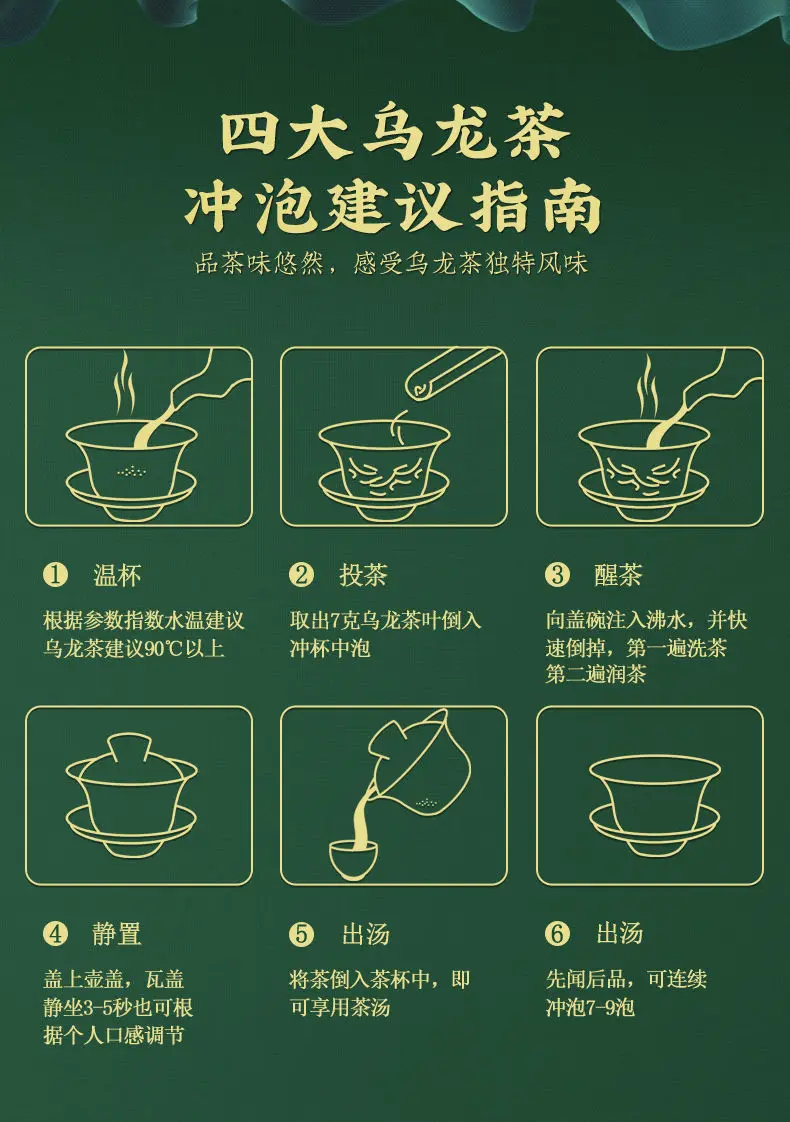 四大乌龙茶
冲泡建议指南

品茶味悠然，感受乌龙茶独特风味

① 温杯
根据参数指数水温建议乌龙茶建议90℃以上

② 投茶
取出7克乌龙茶叶倒入冲杯中泡

③ 醒茶
向盖碗注入沸水，并快速倒掉，第一遍洗茶第二遍润茶

④ 静置
盖上壶盖，瓦盖静坐3-5秒也可根据个人口感调节

⑤ 出汤
将茶倒入茶杯中，即可享用茶汤

⑥ 出汤
先闻后品，可连续冲泡7-9泡