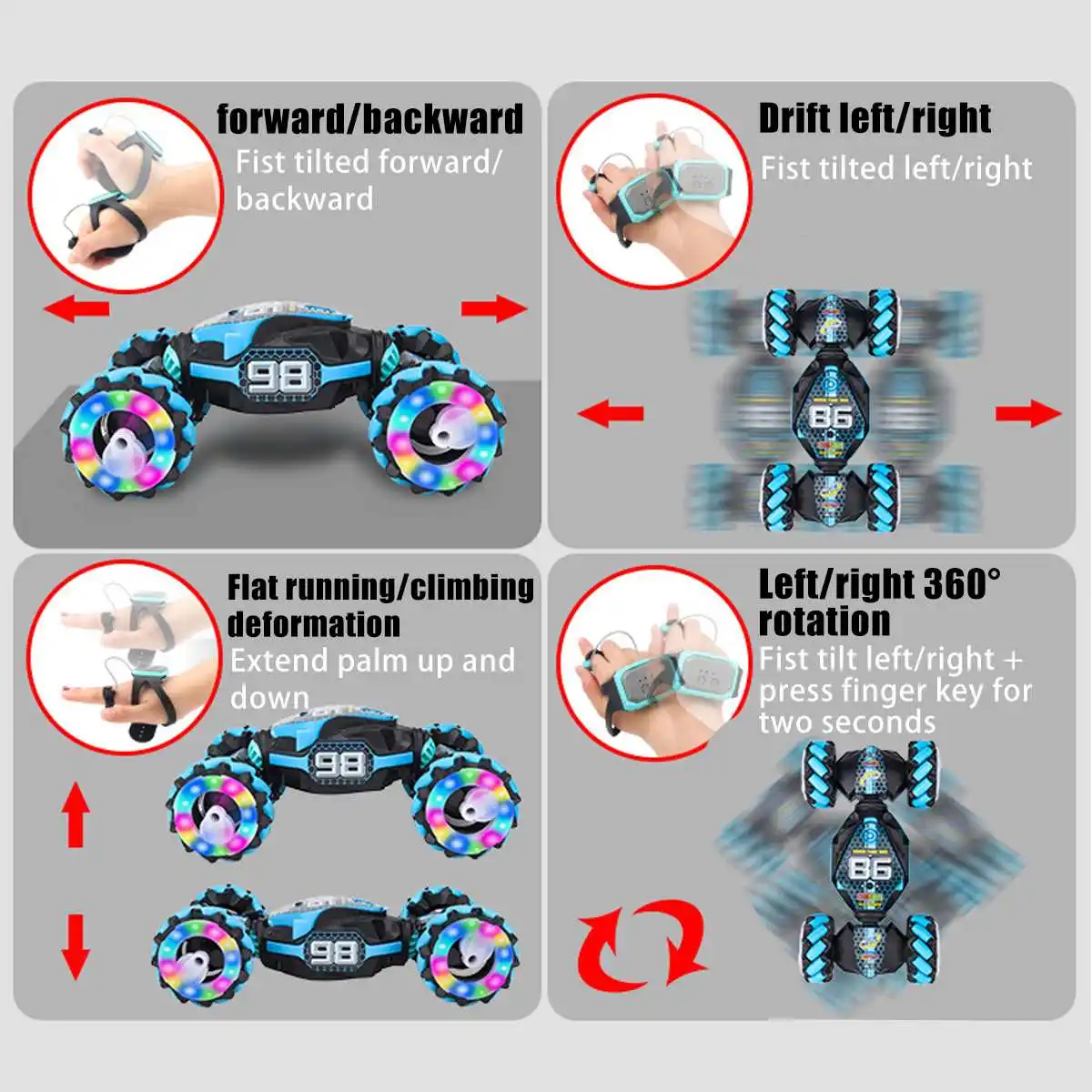 forward/backward
Fist tilted forward/ backward

98

Drift left/right
Fist tilted left/right

86

Flat running/climbing deformation
Extend palm up and down

98

98

Left/right 360° rotation
Fist tilt left/right + press finger key for two seconds

86