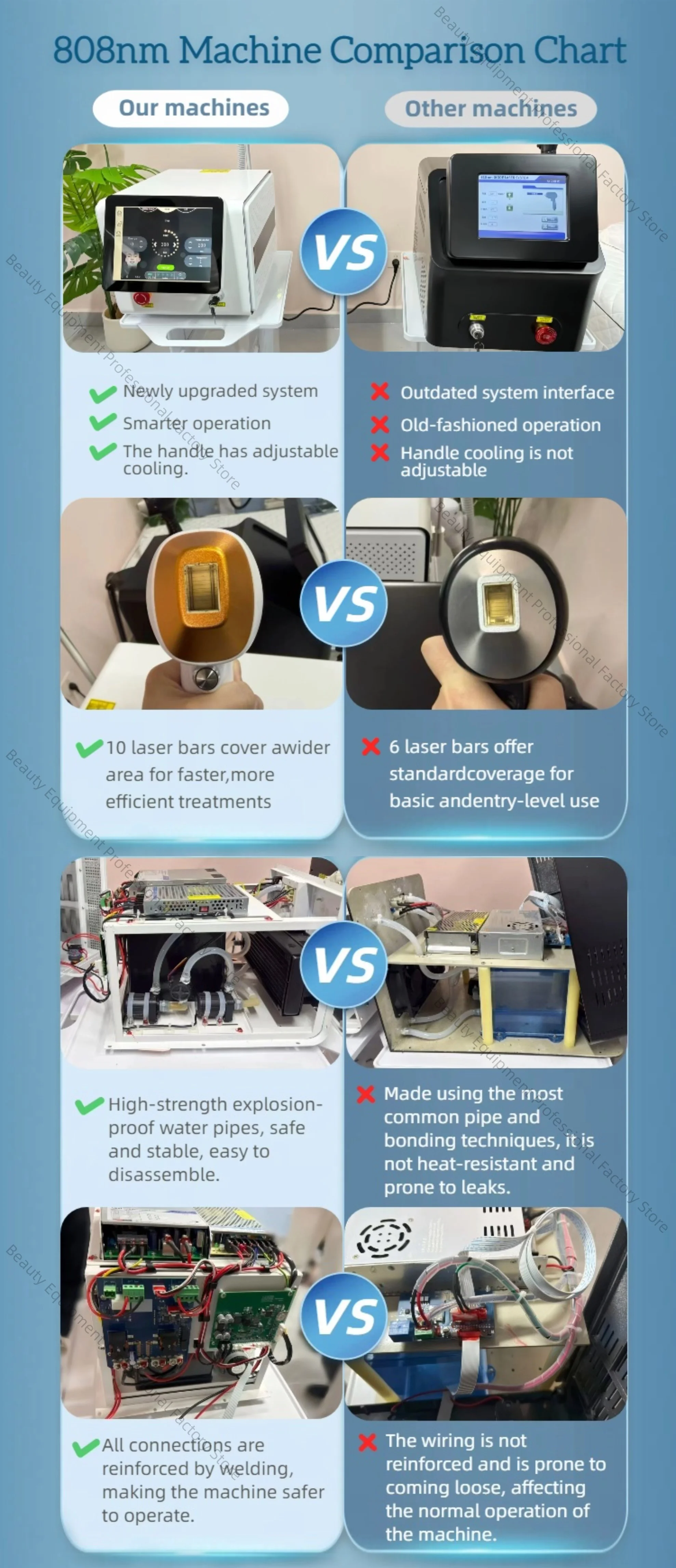 808nm Machine Comparison Chart

Our machines

Other machines

VS

Newly upgraded system
Smarter operation
The handle has adjustable cooling.

Outdated system interface
Old-fashioned operation
Handle cooling is not adjustable

VS

10 laser bars cover awider area for faster,more efficient treatments

6 laser bars offer standardcoverage for basic andentry-level use

VS

High-strength explosion-proof water pipes, safe and stable, easy to disassemble.

Made using the most common pipe and bonding techniques, it is not heat-resistant and prone to leaks.

VS

All connections are reinforced by welding, making the machine safer to operate.

The wiring is not reinforced and is prone to coming loose, affecting the normal operation of the machine.

Beauty Equipment Professional Factory Store