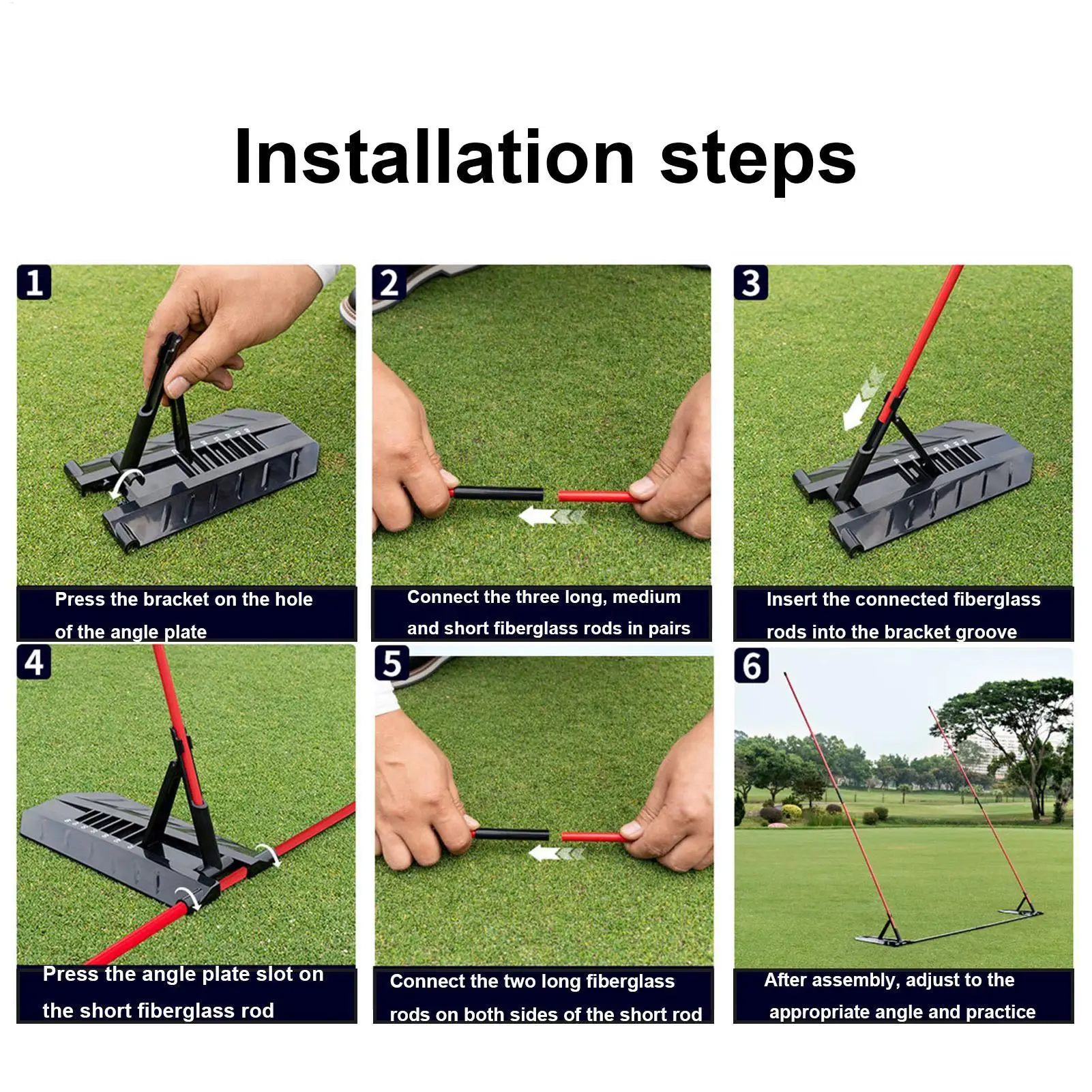 Installation steps

1

Press the bracket on the hole of the angle plate

2

Connect the three long, medium and short fiberglass rods in pairs

3

Insert the connected fiberglass rods into the bracket groove

4

Press the angle plate slot on the short fiberglass rod

5

Connect the two long fiberglass rods on both sides of the short rod

6

After assembly, adjust to the appropriate angle and practice