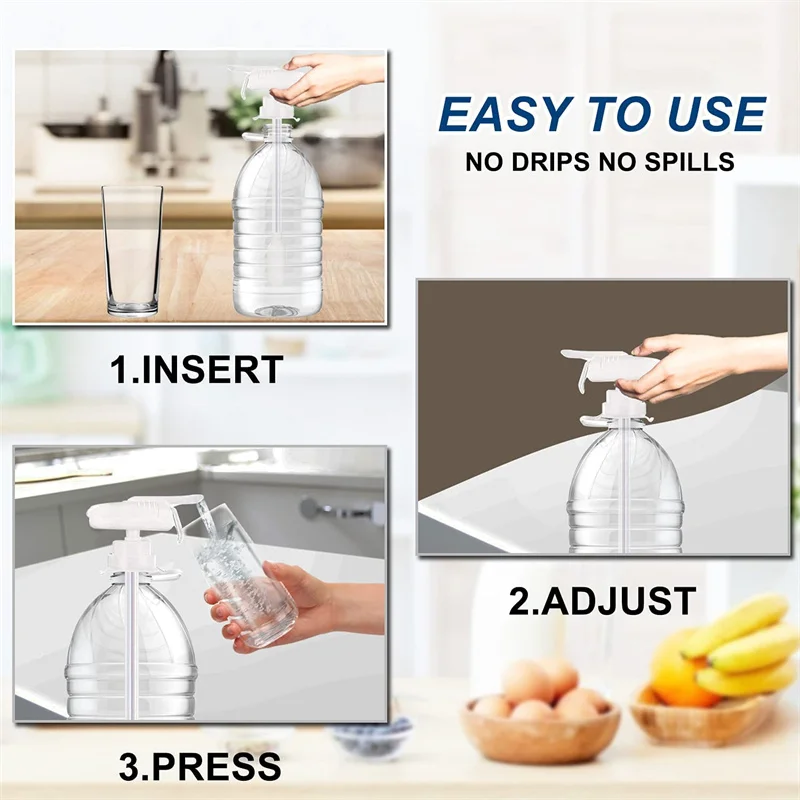 EASY TO USE
NO DRIPS NO SPILLS

1.INSERT

2.ADJUST

3.PRESS