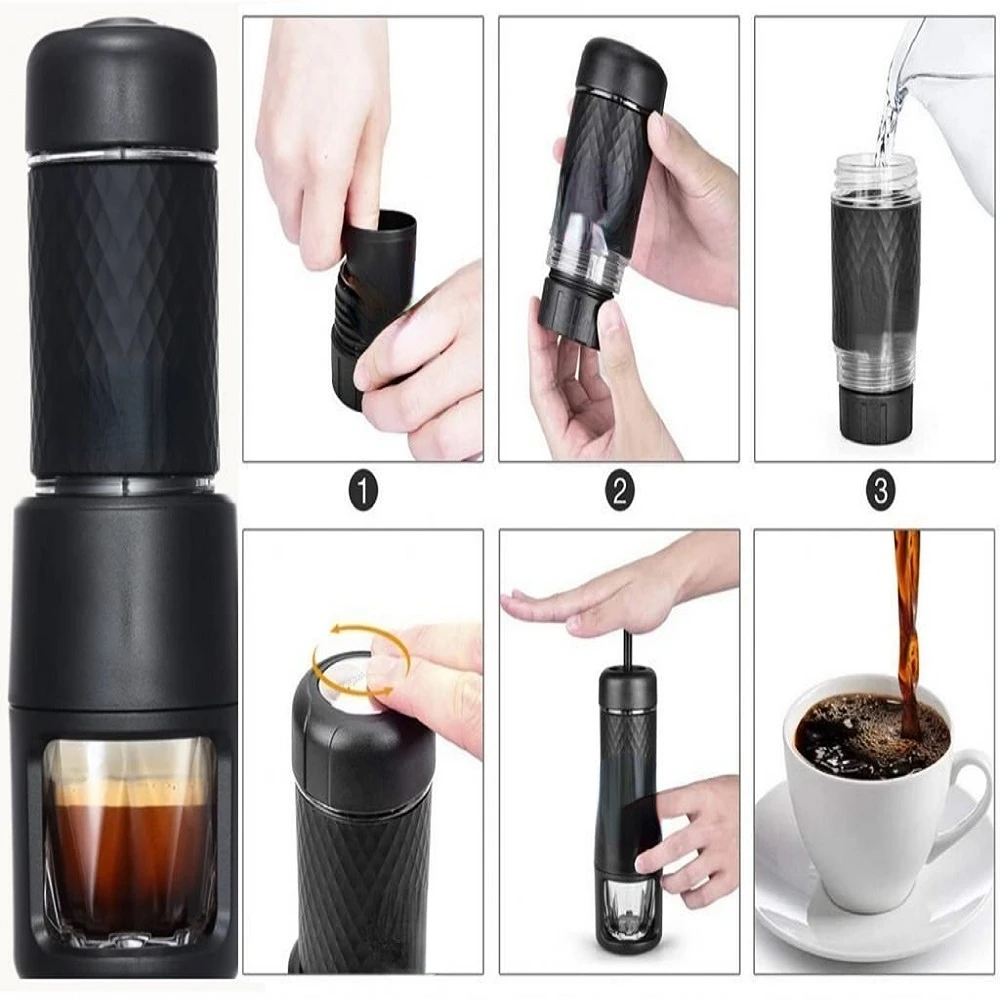 1

2

3