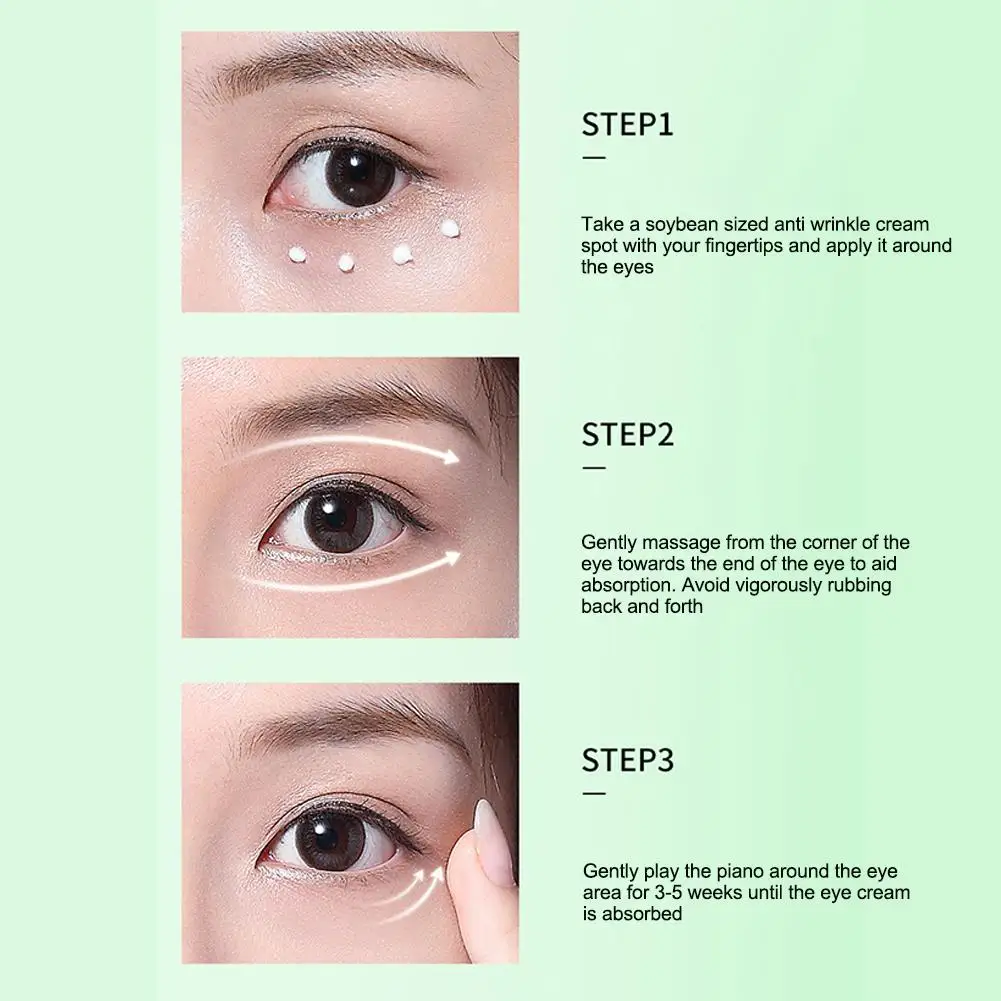 STEP1
—

Take a soybean sized anti wrinkle cream spot with your fingertips and apply it around the eyes

STEP2
—

Gently massage from the corner of the eye towards the end of the eye to aid absorption. Avoid vigorously rubbing back and forth

STEP3
—

Gently play the piano around the eye area for 3-5 weeks until the eye cream is absorbed