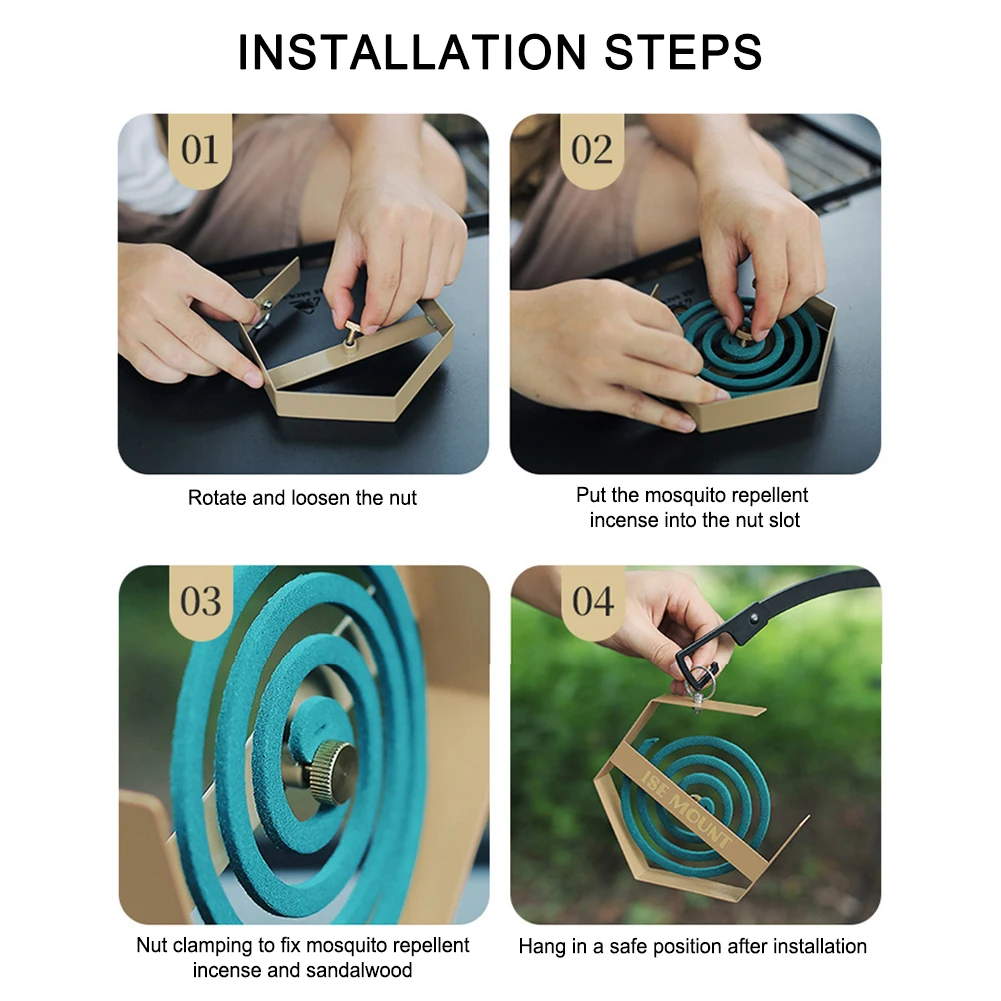 INSTALLATION STEPS

01

Rotate and loosen the nut

02

Put the mosquito repellent incense into the nut slot

03

Nut clamping to fix mosquito repellent incense and sandalwood

04

ISE MOUNT

Hang in a safe position after installation