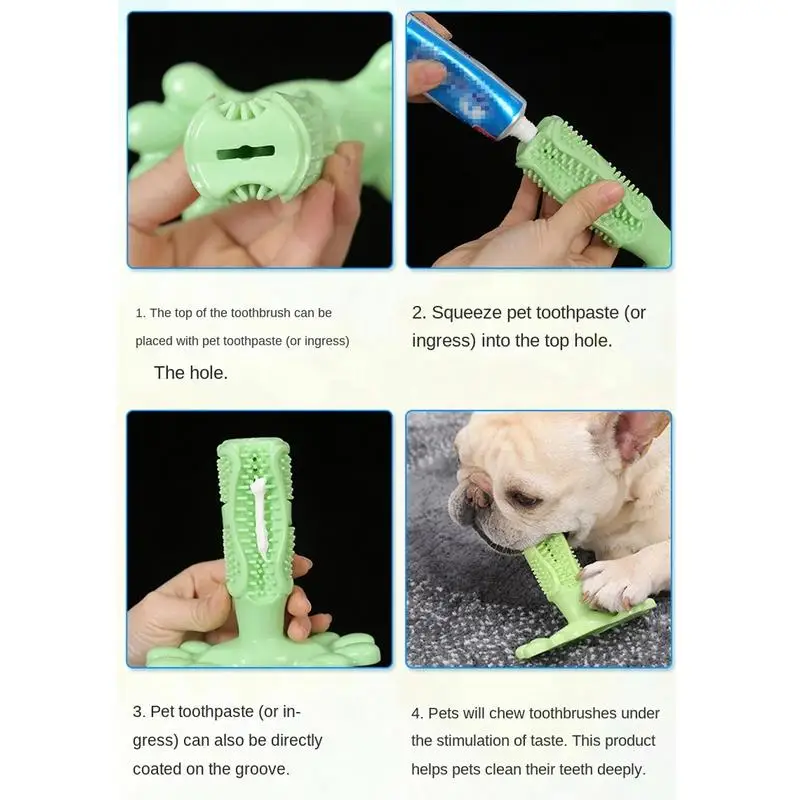 1. The top of the toothbrush can be placed with pet toothpaste (or ingress)

The hole.

2. Squeeze pet toothpaste (or ingress) into the top hole.

3. Pet toothpaste (or ingress) can also be directly coated on the groove.

4. Pets will chew toothbrushes under the stimulation of taste. This product helps pets clean their teeth deeply.