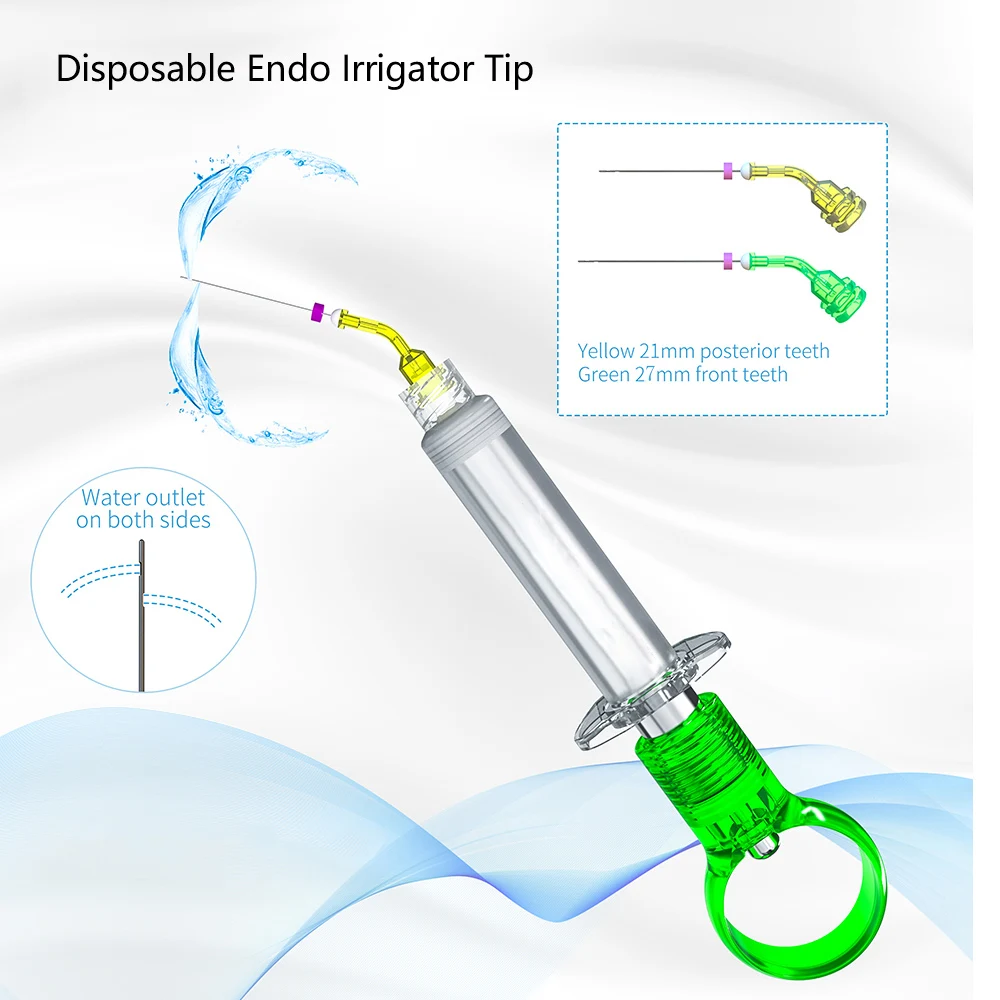 Disposable Endo Irrigator Tip

Yellow 21mm posterior teeth
Green 27mm front teeth

Water outlet on both sides