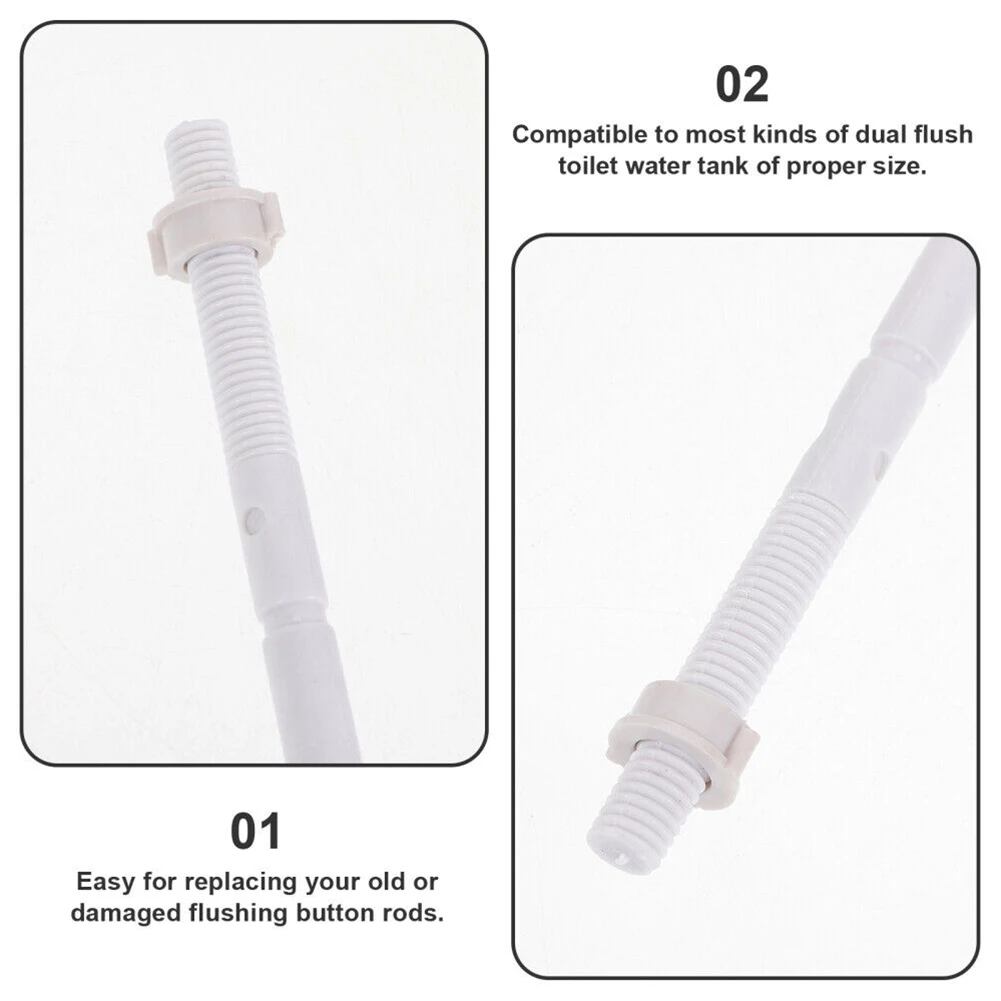 02

Compatible to most kinds of dual flush toilet water tank of proper size.

01

Easy for replacing your old or damaged flushing button rods.