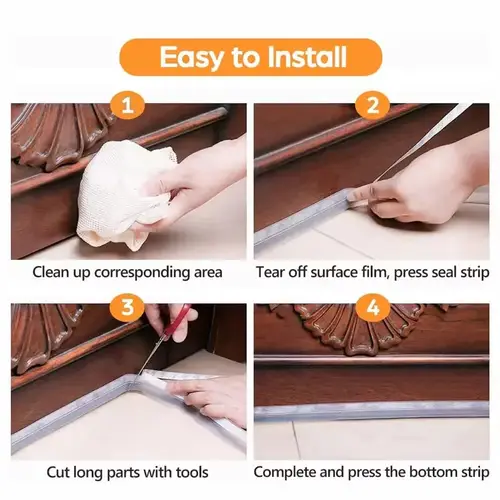 Easy to Install

1

Clean up corresponding area

2

Tear off surface film, press seal strip

3

Cut long parts with tools

4

Complete and press the bottom strip