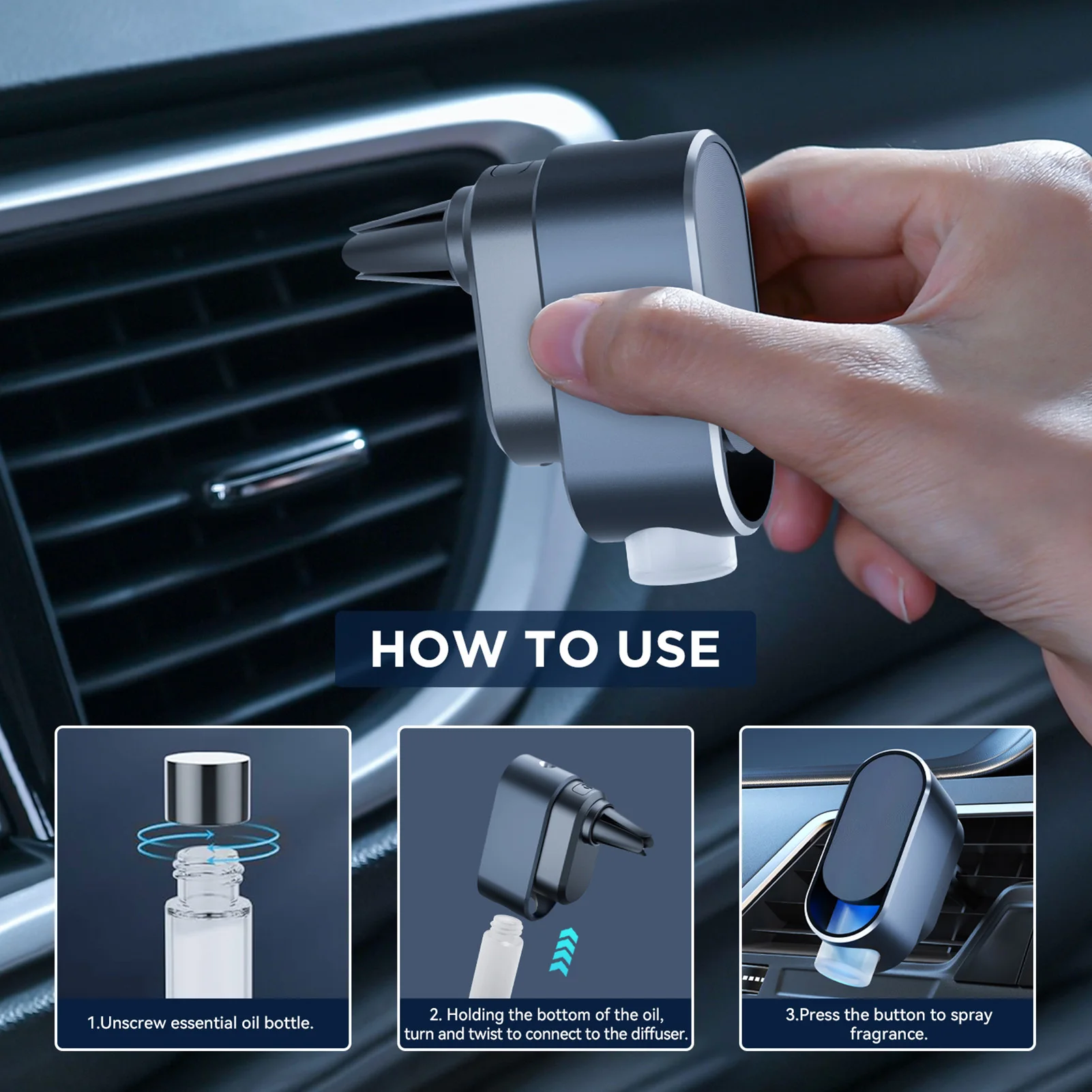 HOW TO USE

1.Unscrew essential oil bottle.

2. Holding the bottom of the oil, turn and twist to connect to the diffuser.

3.Press the button to spray fragrance.